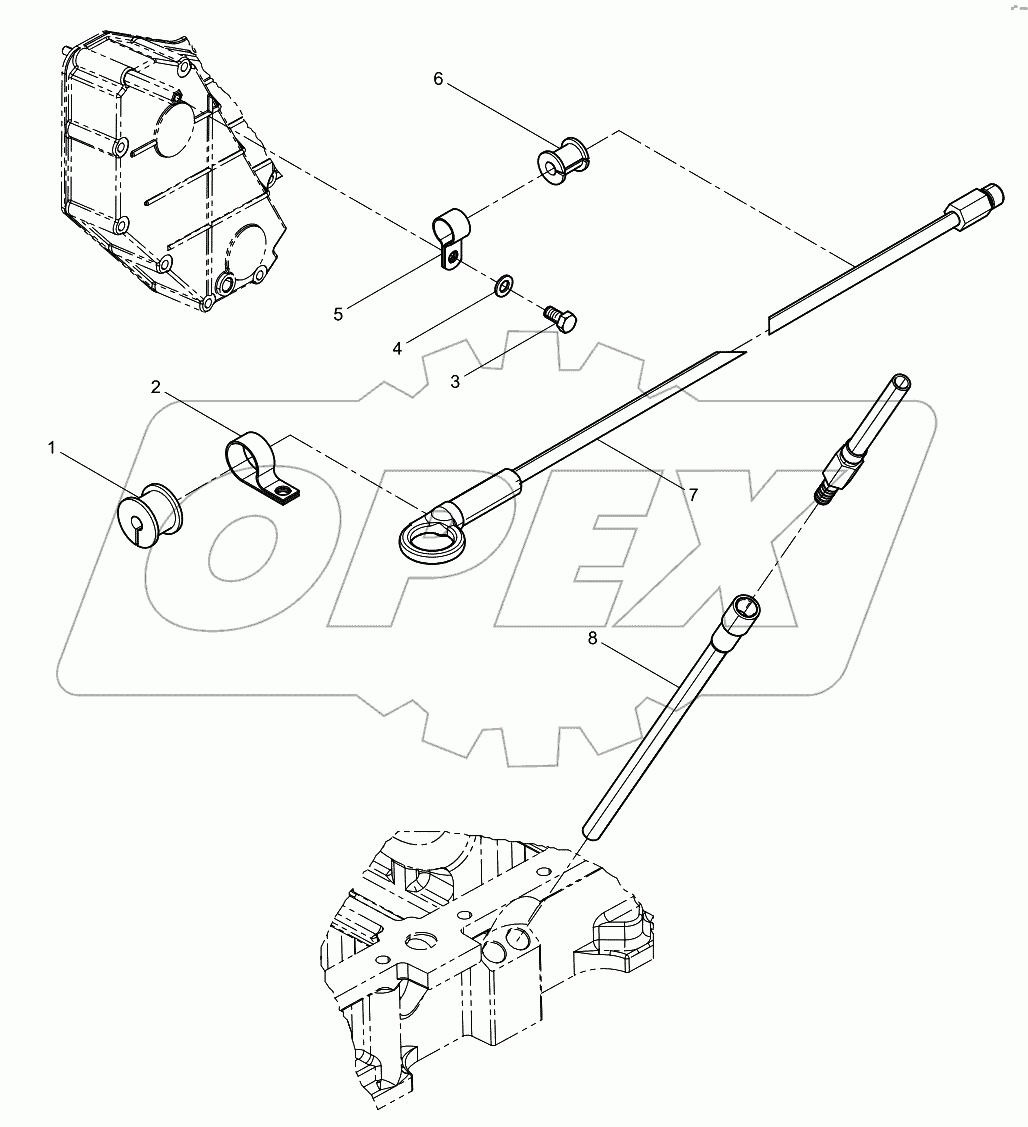 6
5
4
3
2
1
7
8
OPEX