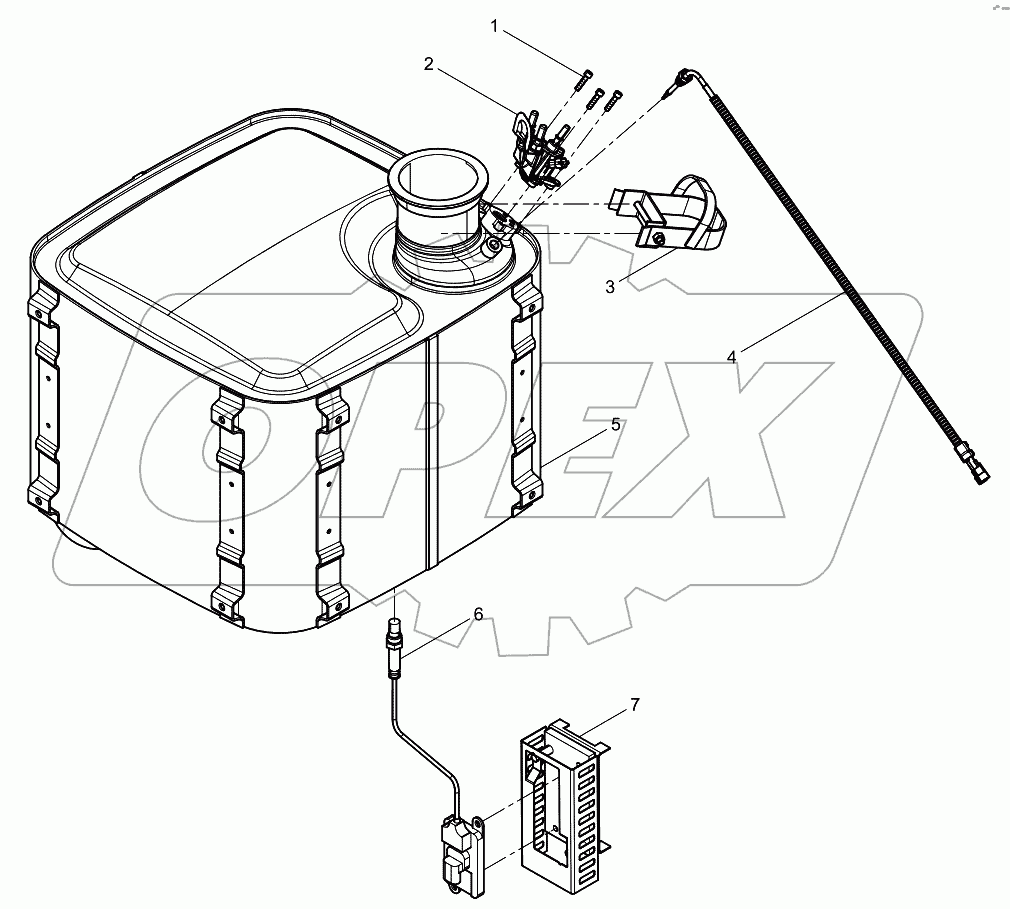 1
2
3
4
5
6
7
OPEX