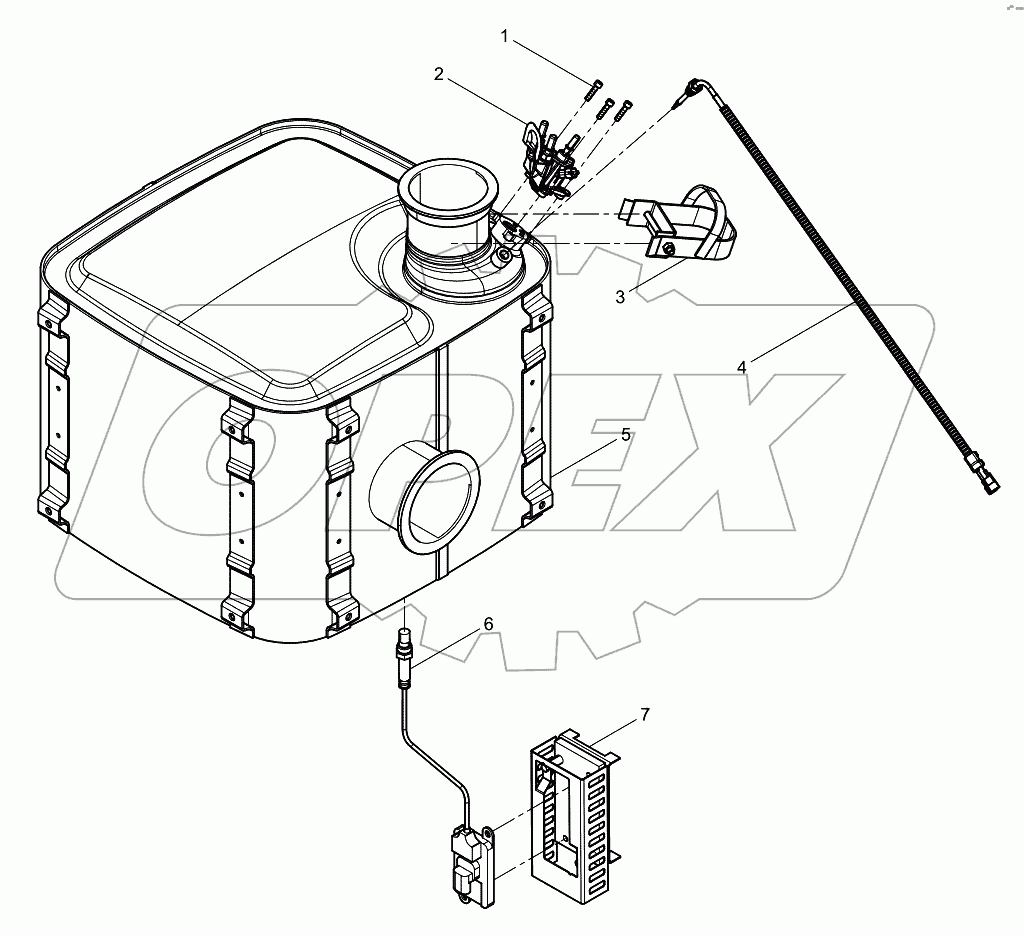 1
2
3
4
5
6
7
OPEX