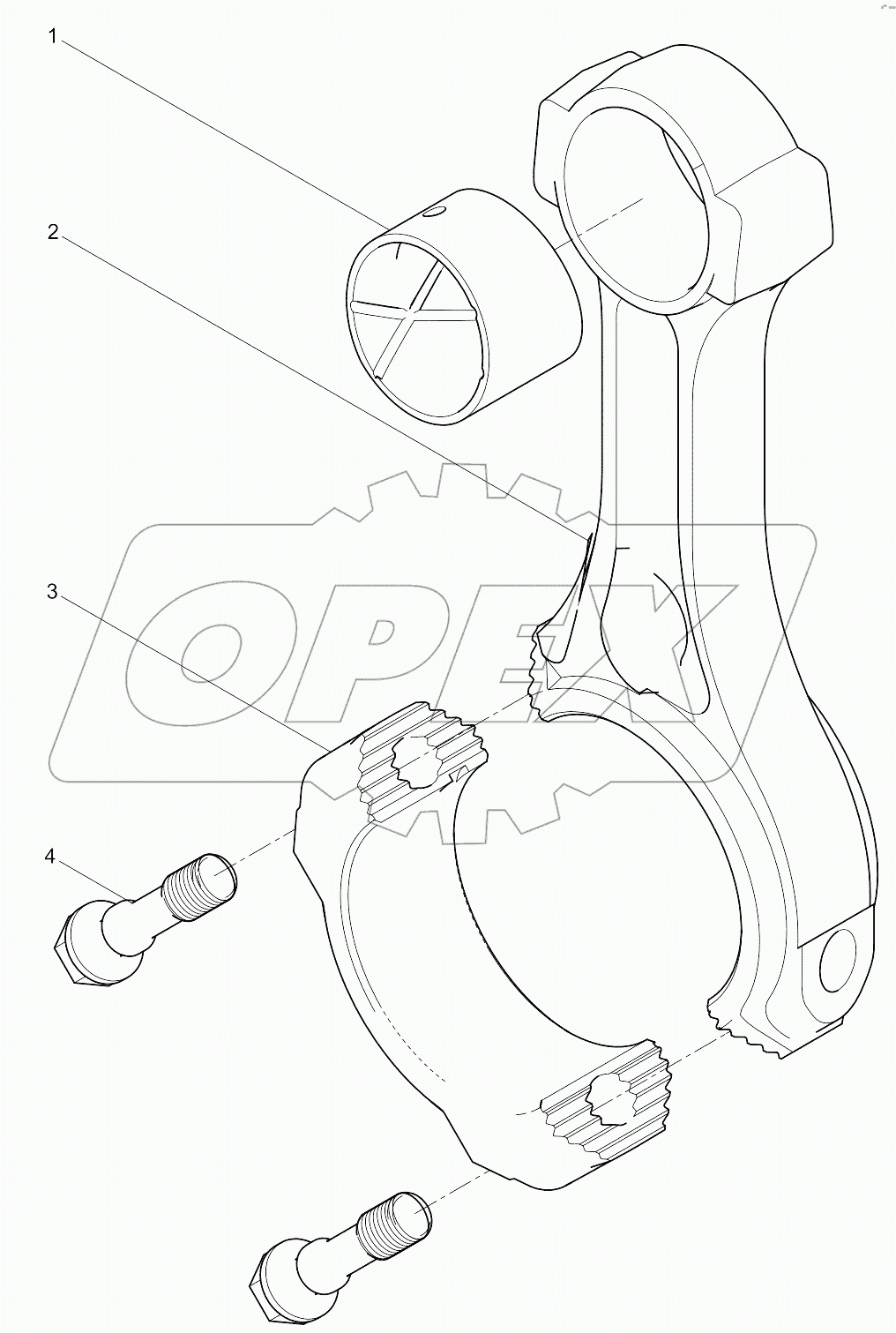 1
2
3
4
OPEX