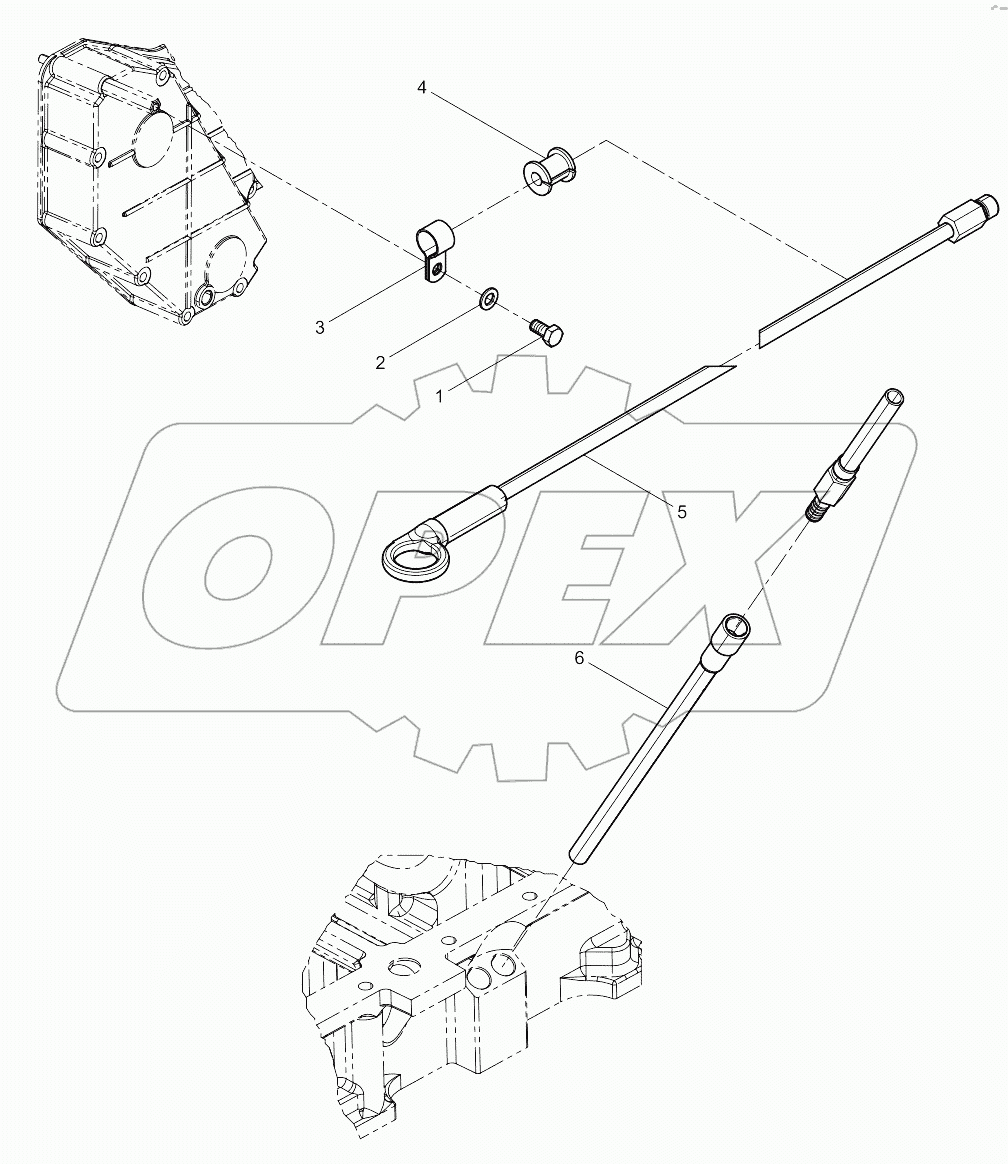 4

3

2

1

5

6

OPEX