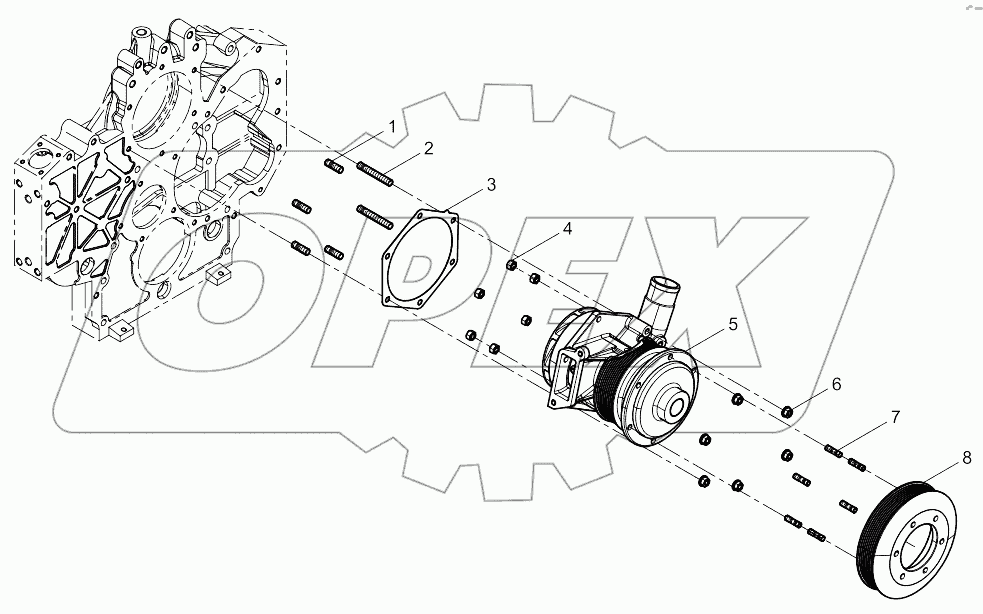 1
2
3
4
5
6
7
8
OPEX