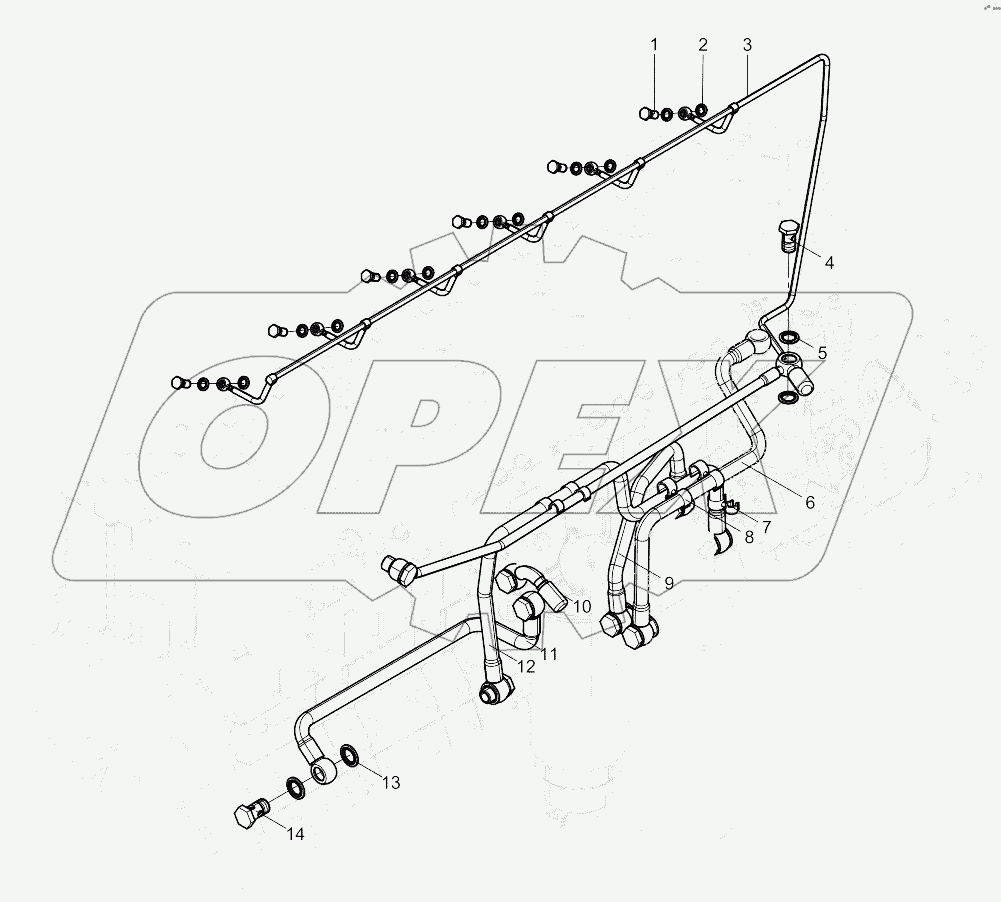 1
2
3
4
5
6
7
8
9
10
11
12
13
14
OPEX