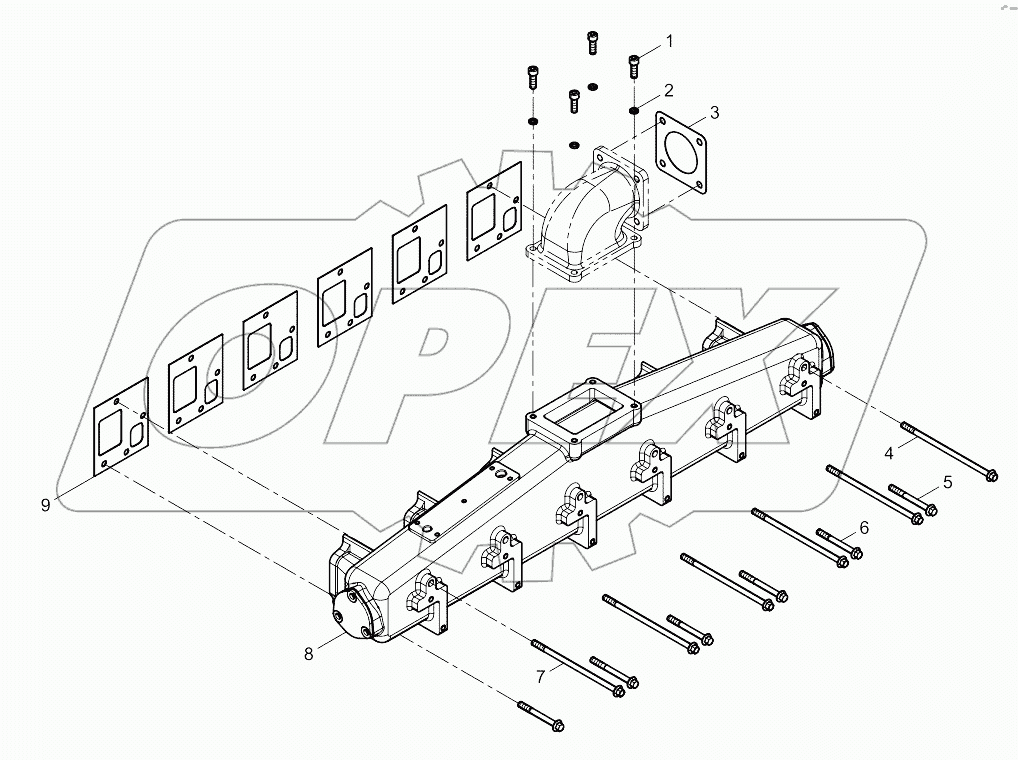 1
2
3
4
5
6
7
8
9
OPEX