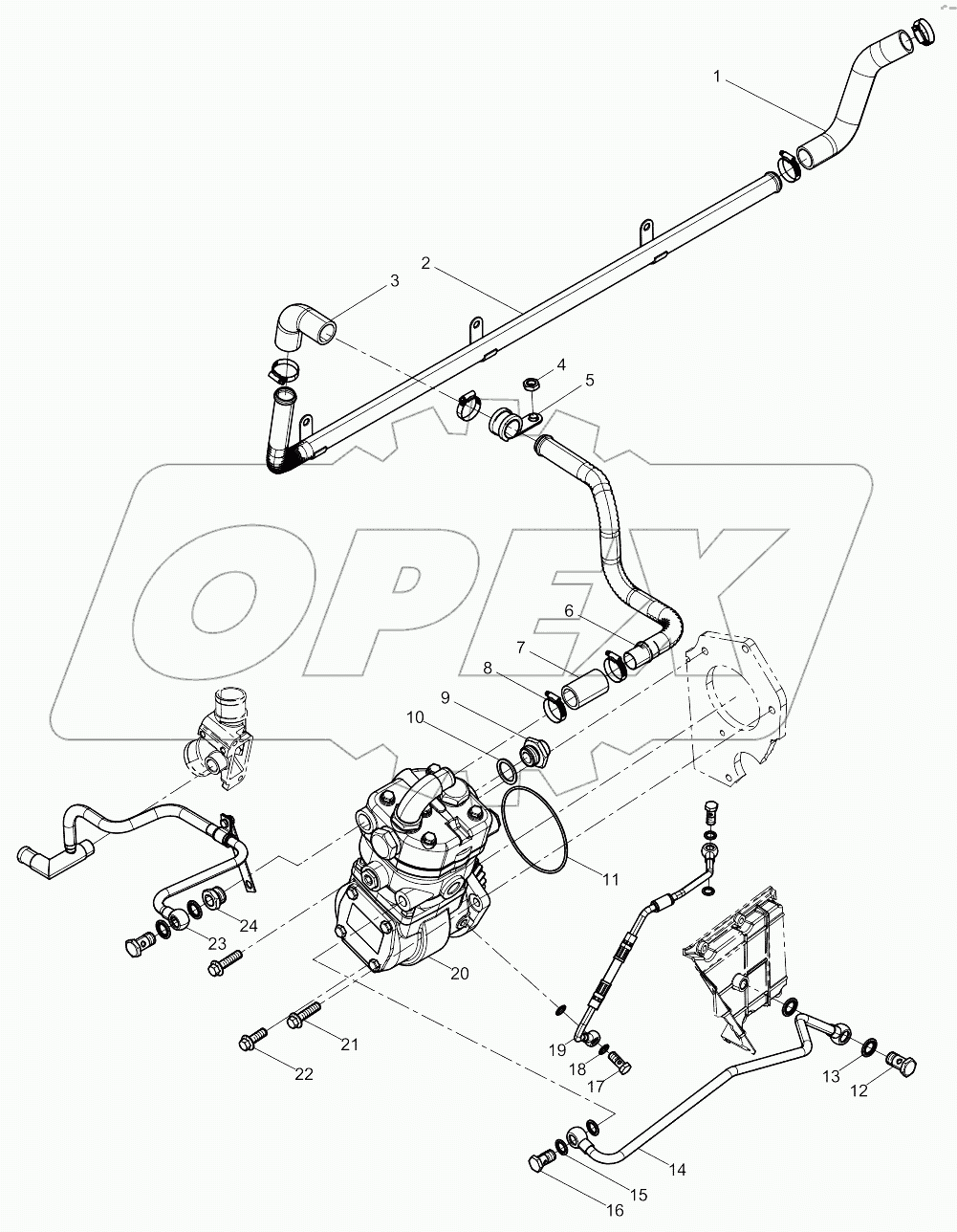 1
2
3
4
5
OPEX
6
7
8
9
10
11
24
23
20
21
22
19
18
17
13
12
14
15
16