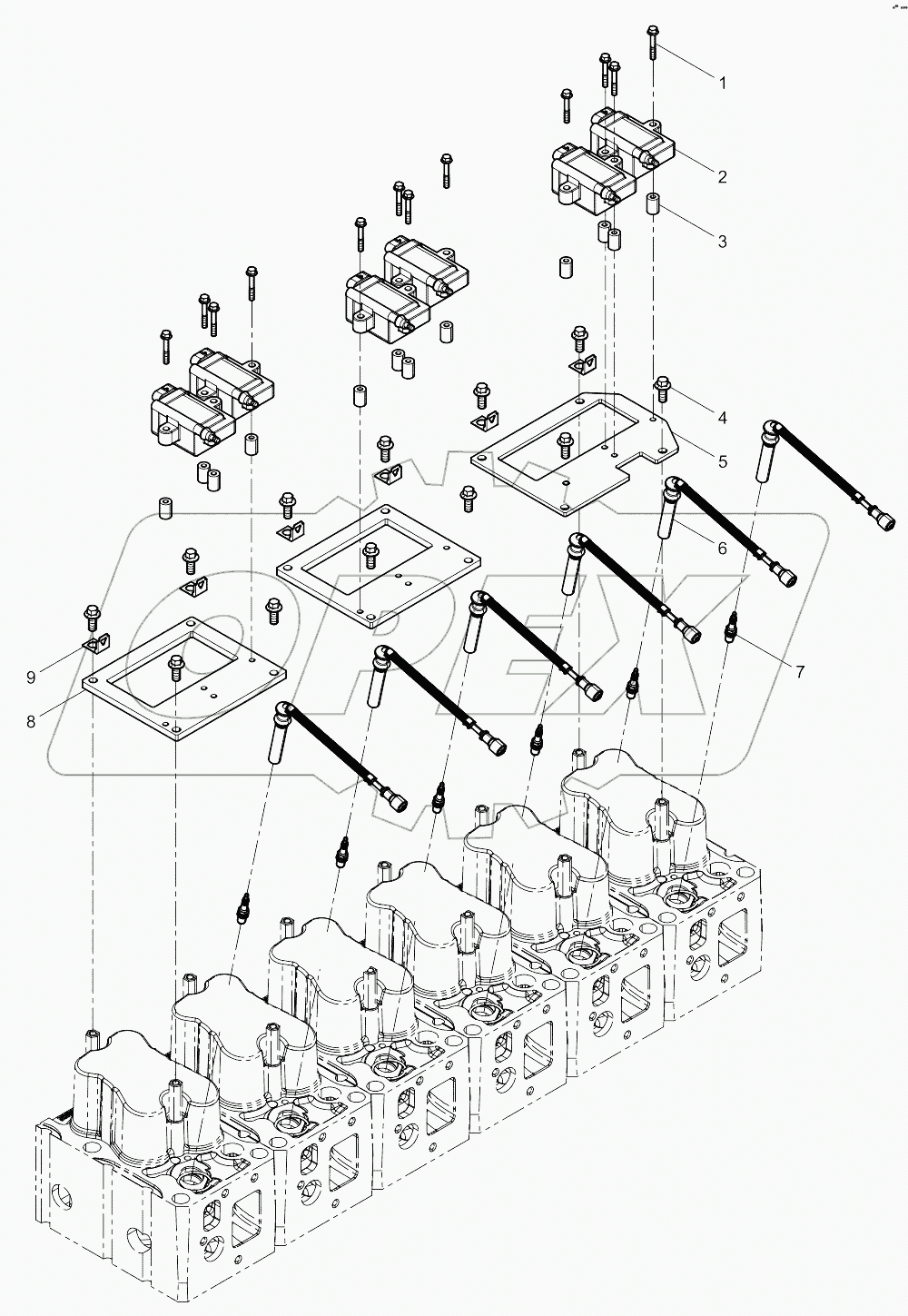 1
2
3
4
5
6
7
9
8
OREX