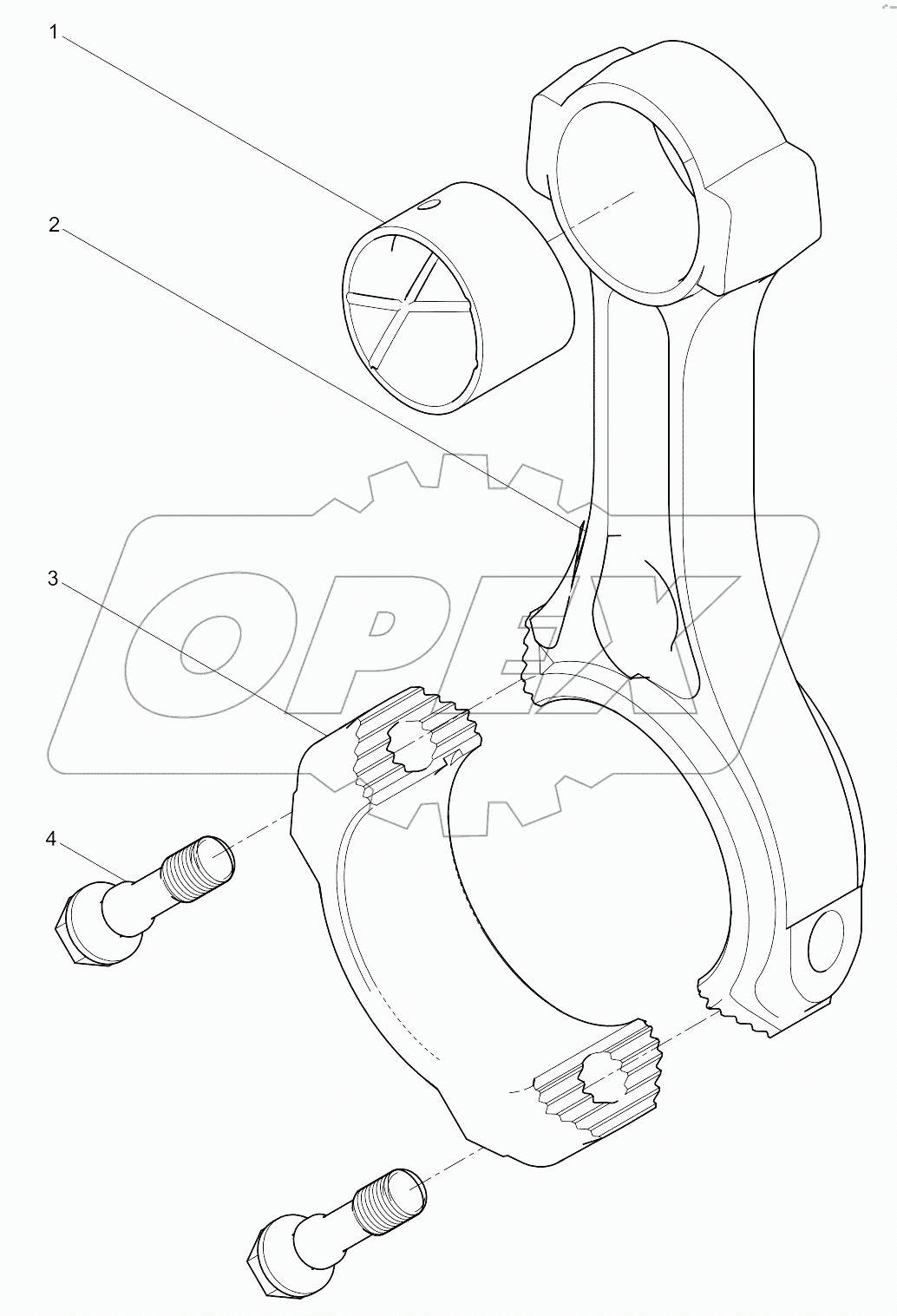 1

2

3

4

OPEX