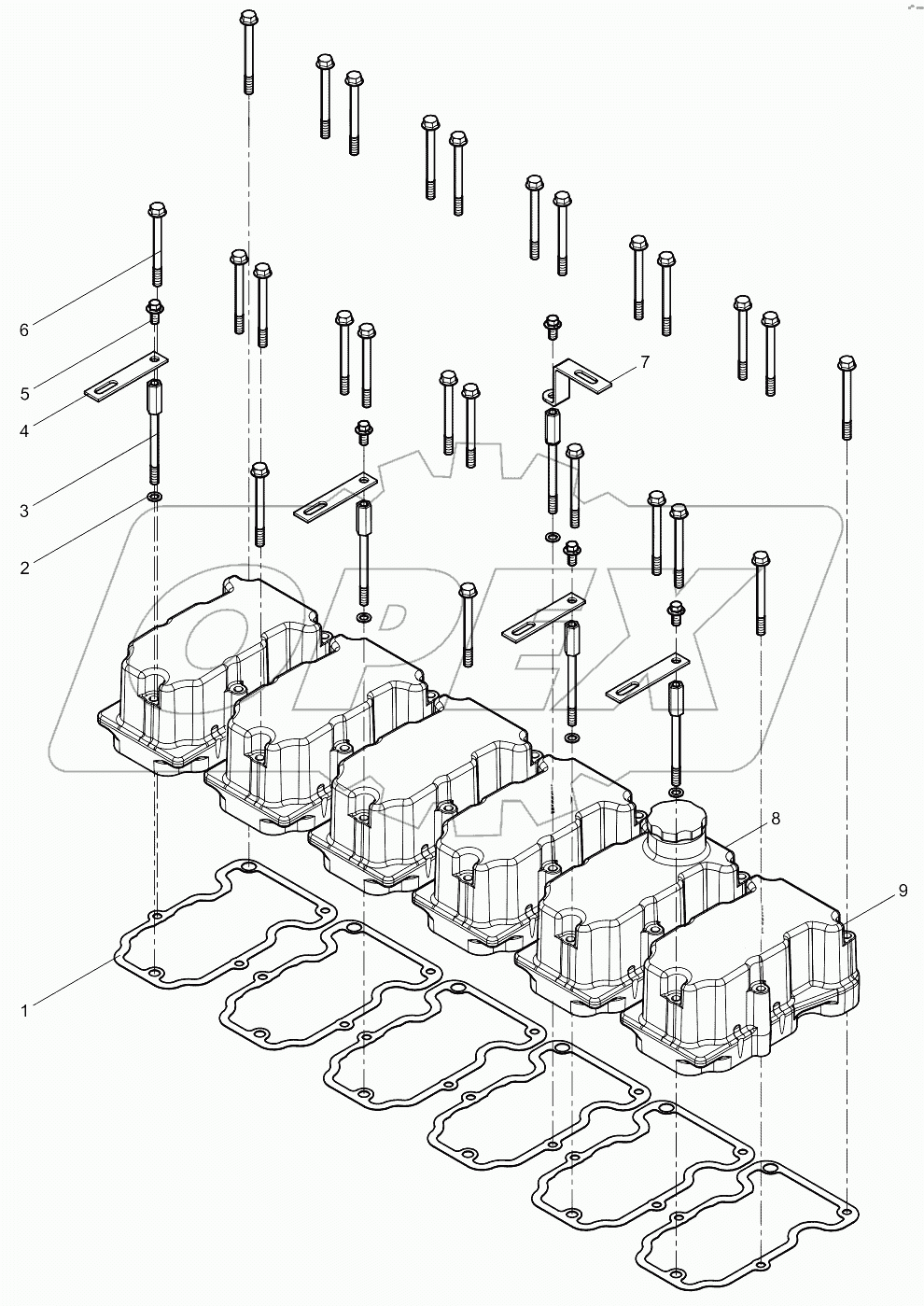 6
5
4
3
2
7
8
9
1
OPEX