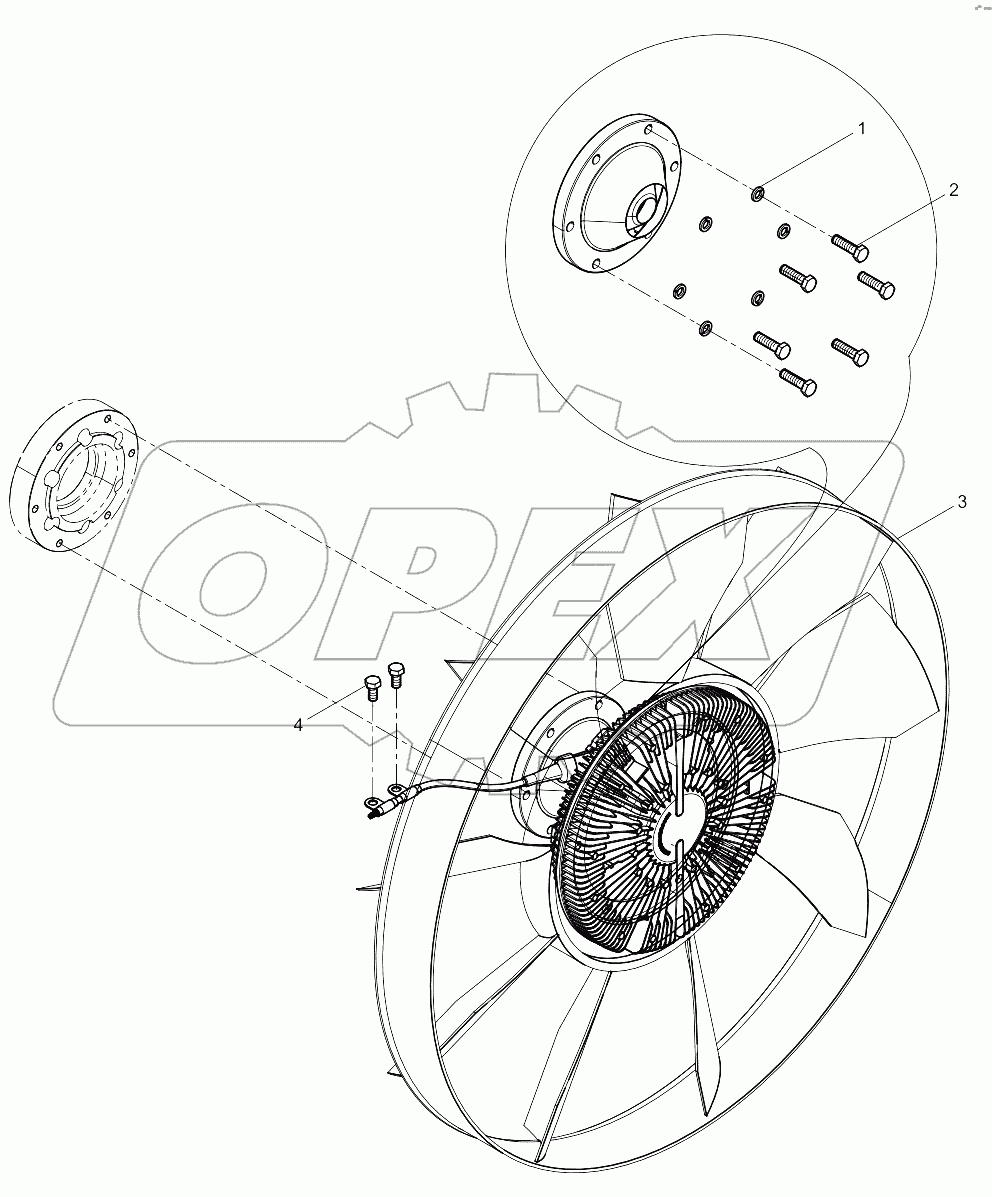 1
2
3
4
OPEX