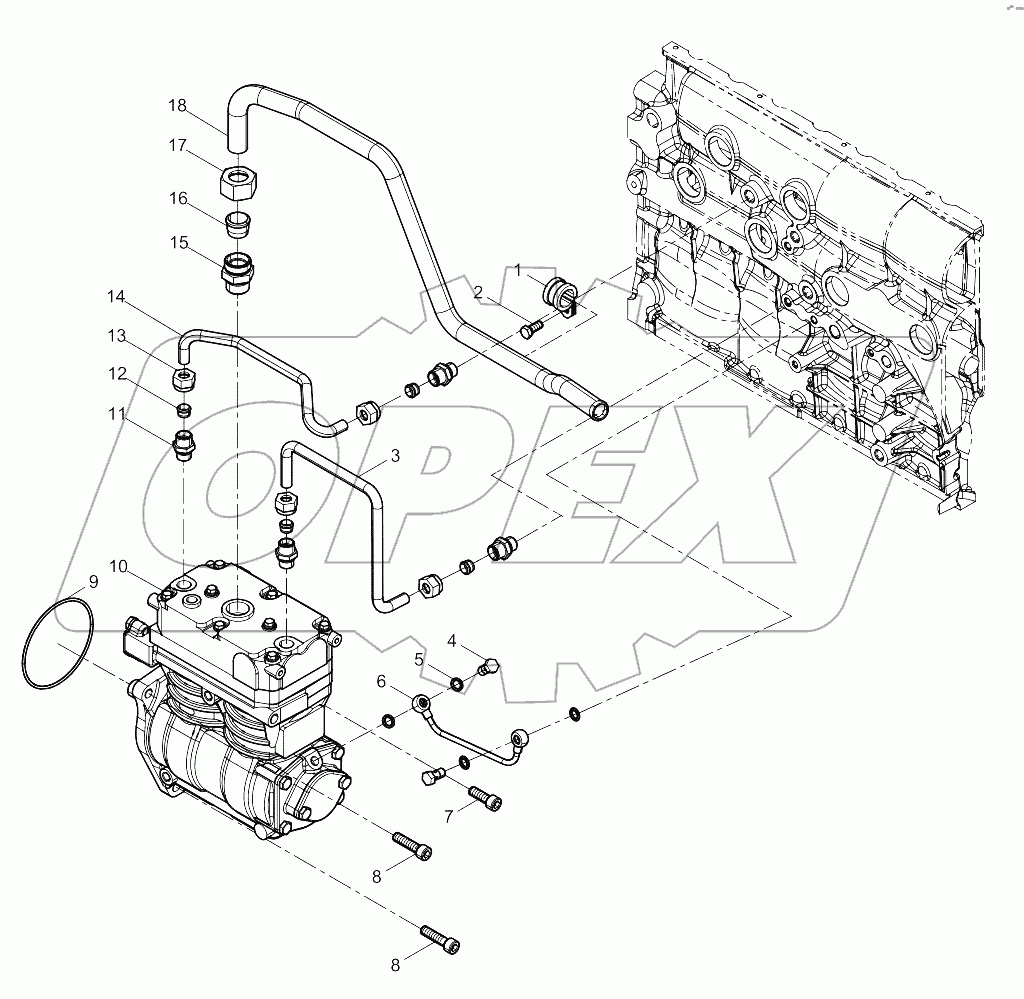 18
17
16
15
14
13
12
11
1
2
3
10
9
4
5
6
7
8
8
OPEX