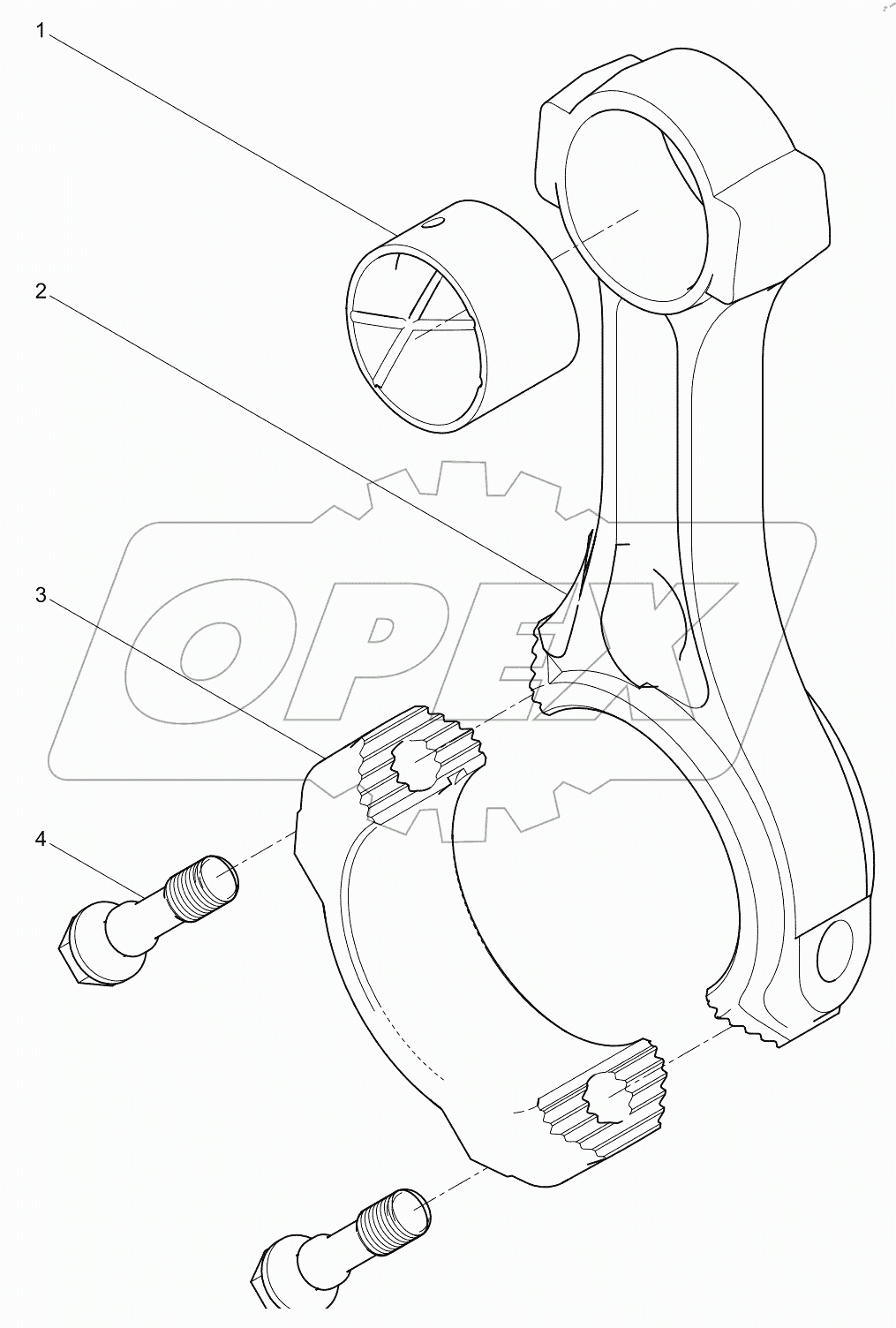 1
2
3
4
OPEX