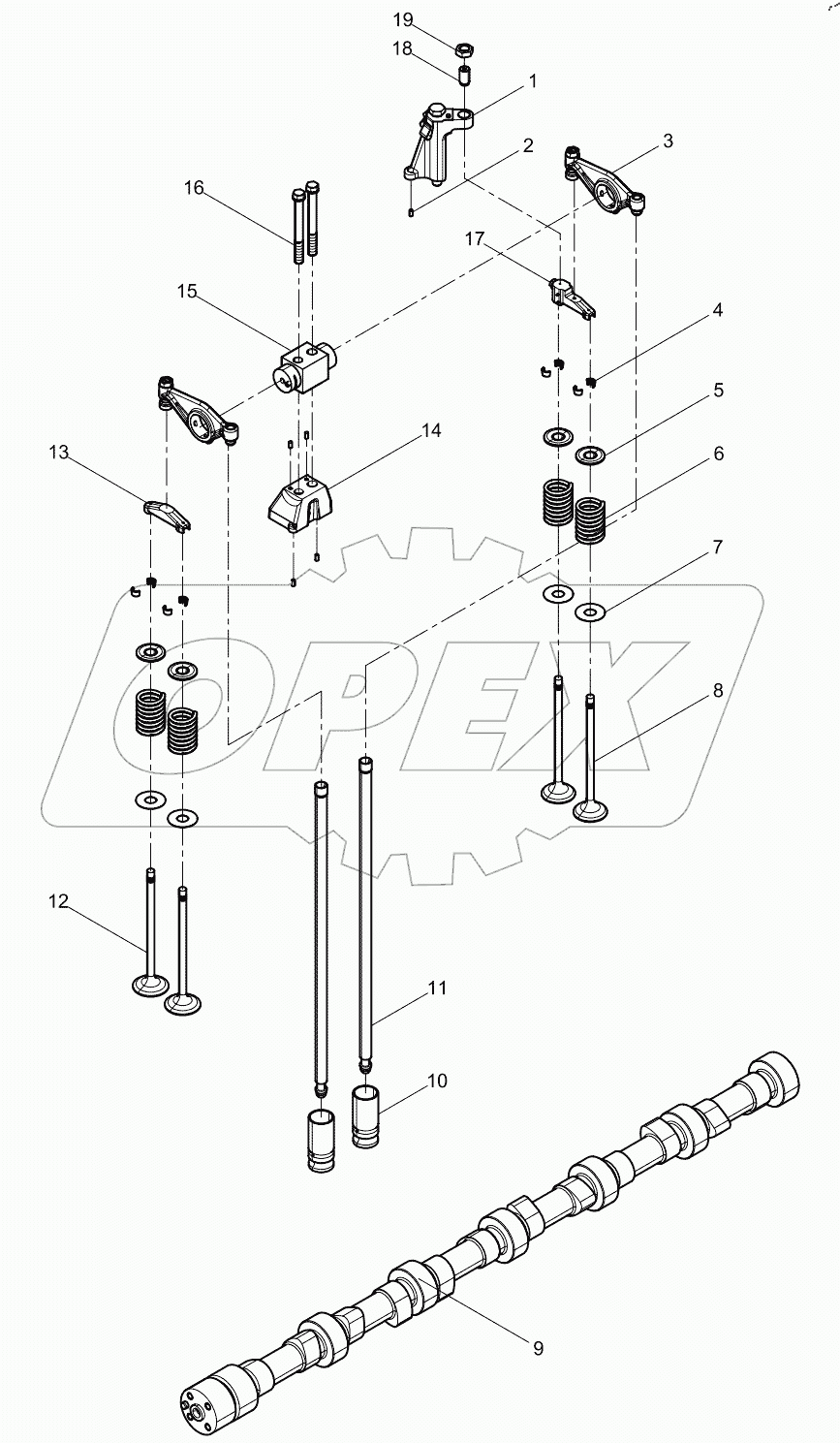 19
18
1
2
3
16
17
15
4
5
14
6
13
7
OPEX
8
12
11
10
9