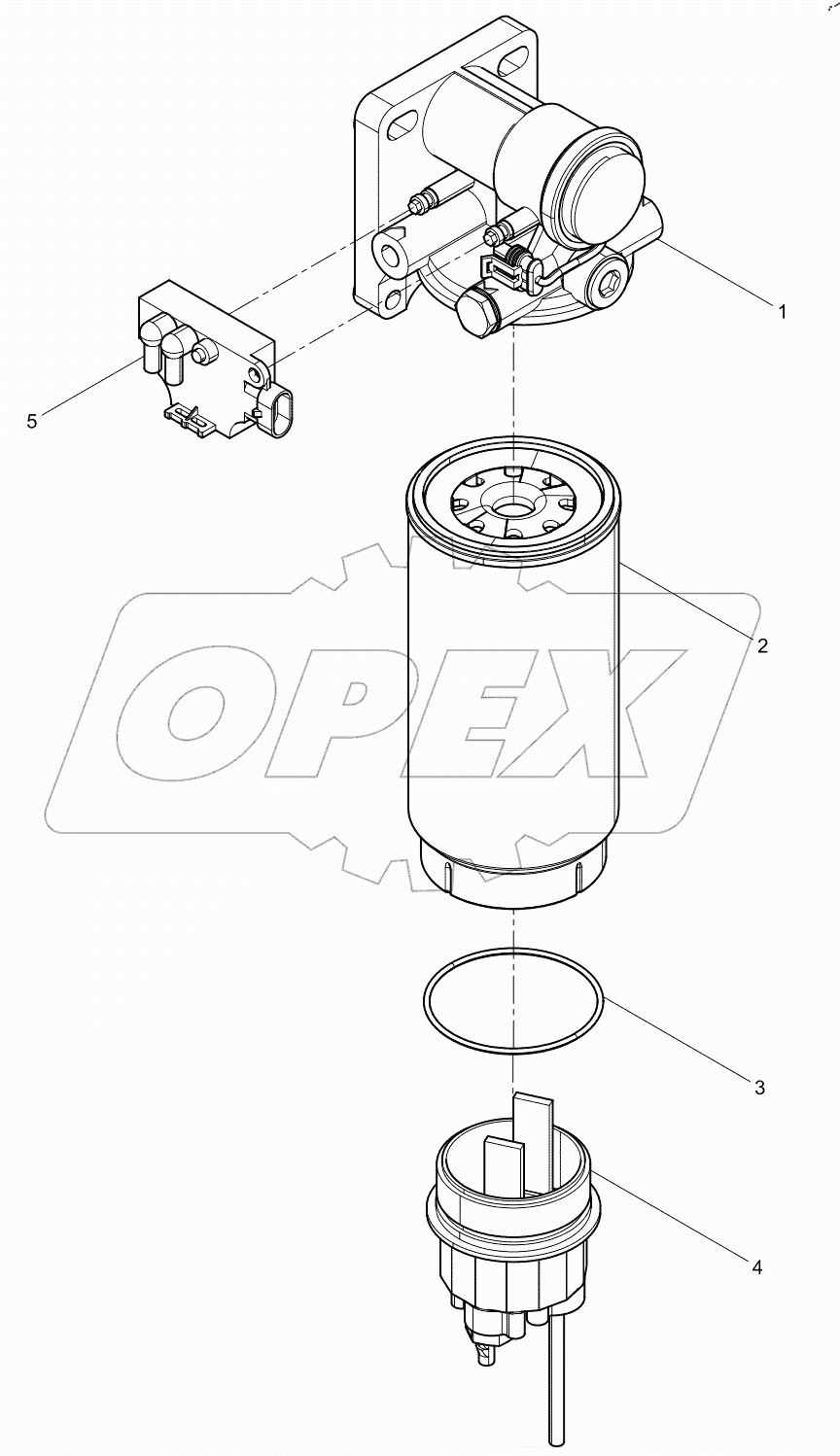 1

5

2

OPEX

3

4