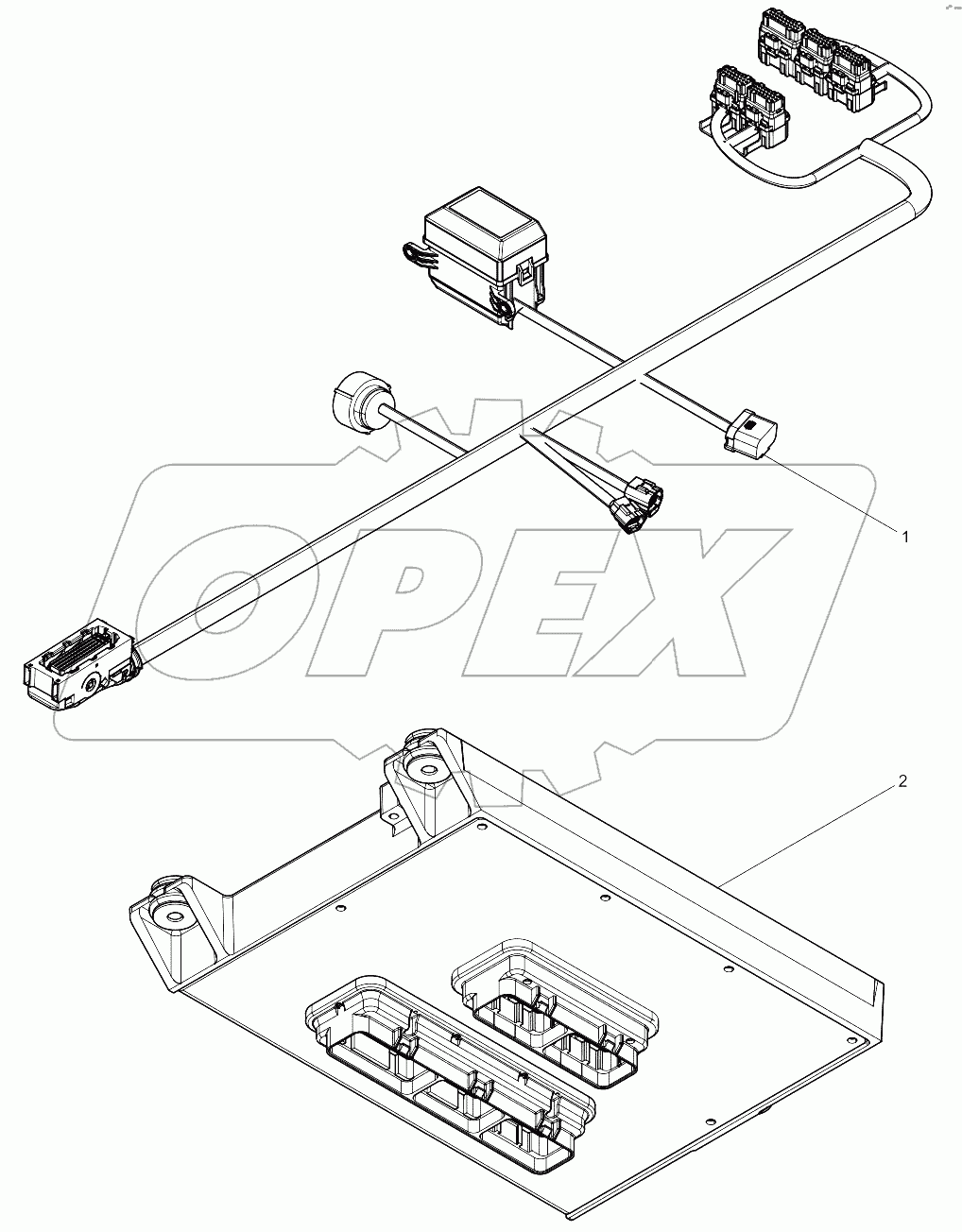 OPEX

1

2