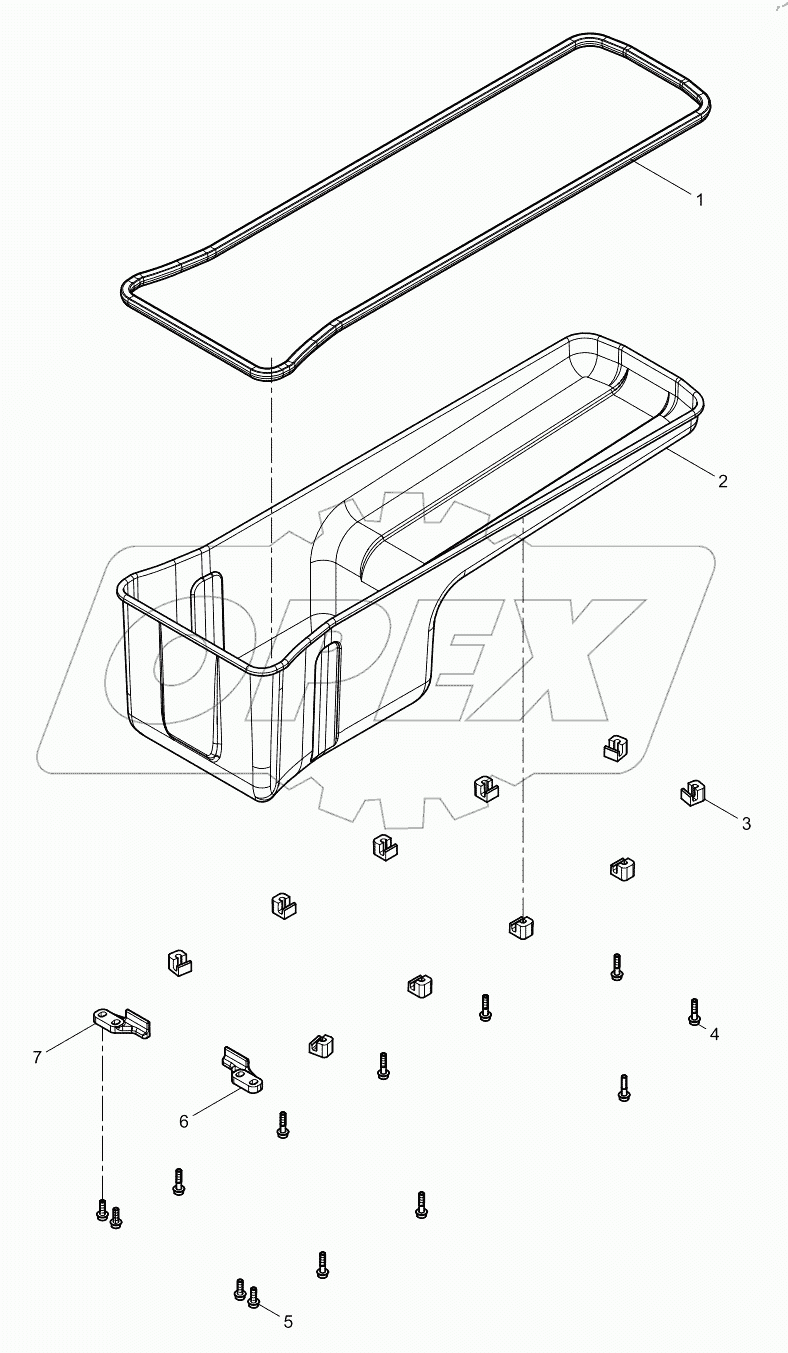 1
2
OPEX
3
4
7
6
5