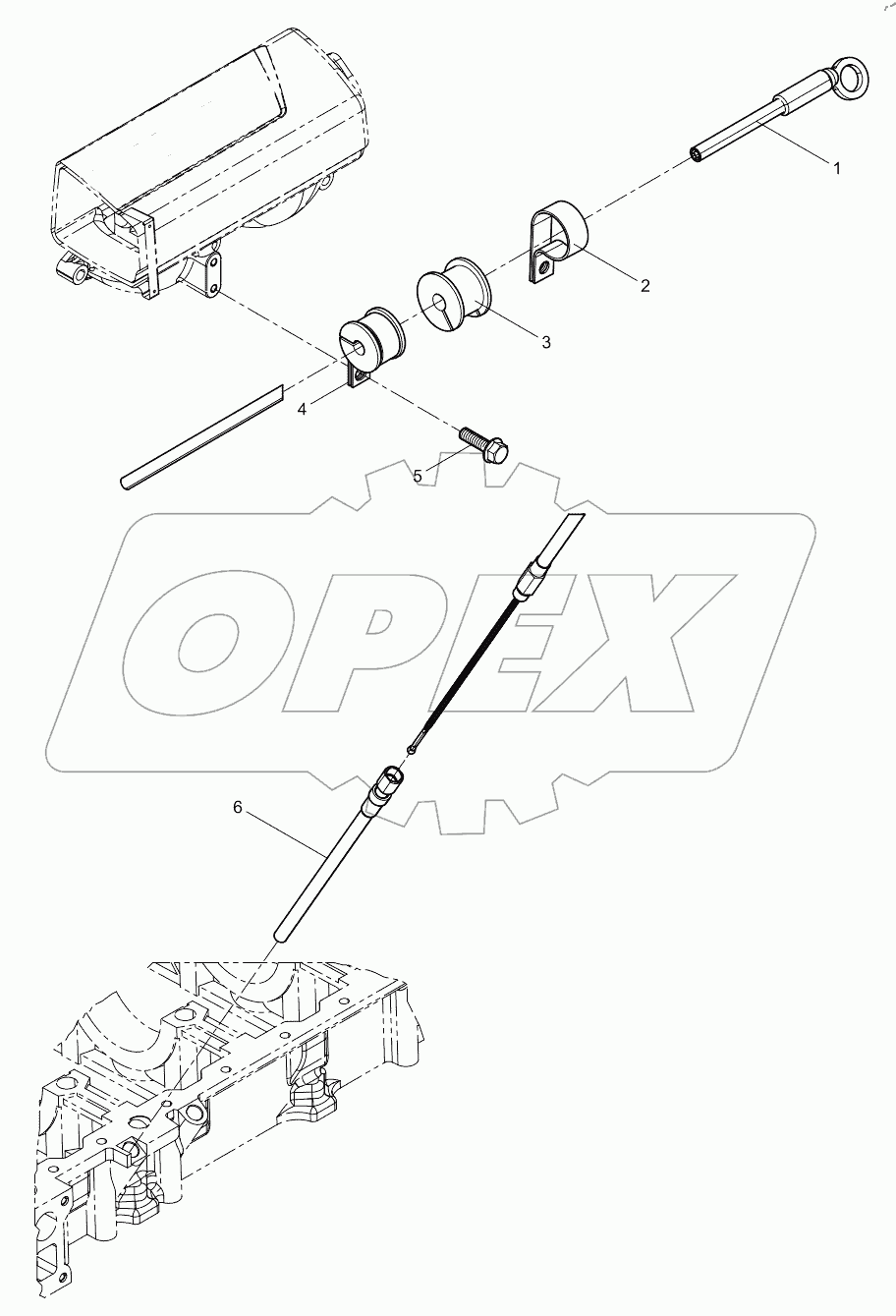 1
2
3
4
5
OPEX
6