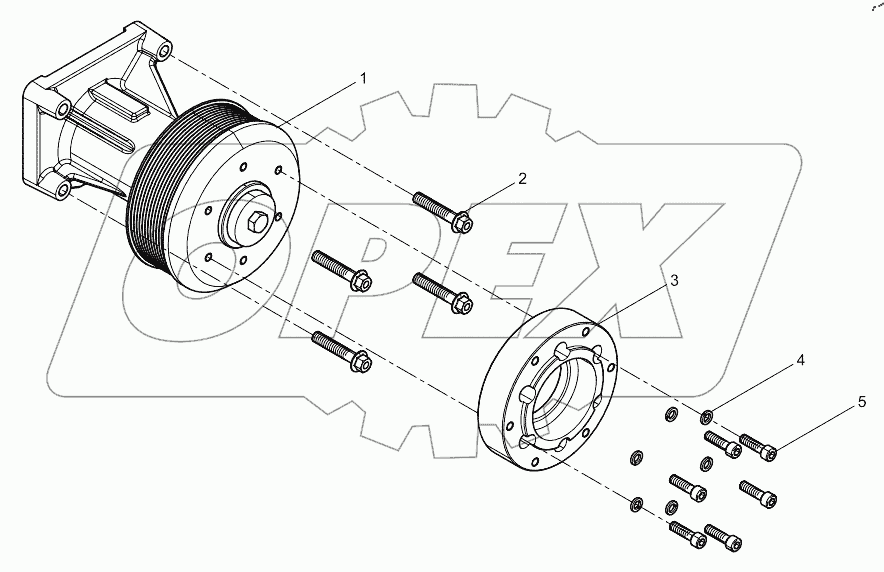 1
2
3
4
5
OPEX