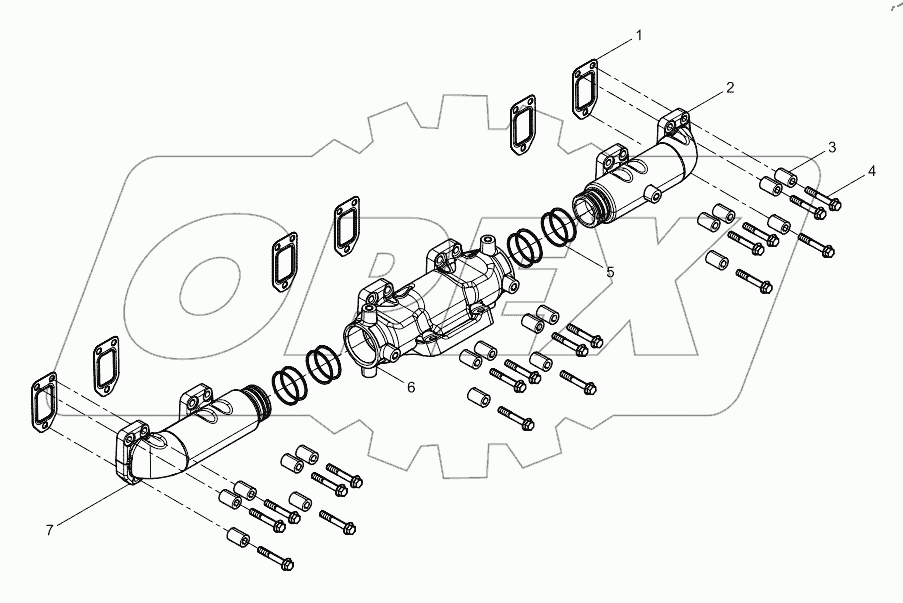 1
2
3
4
5
6
7
OREX