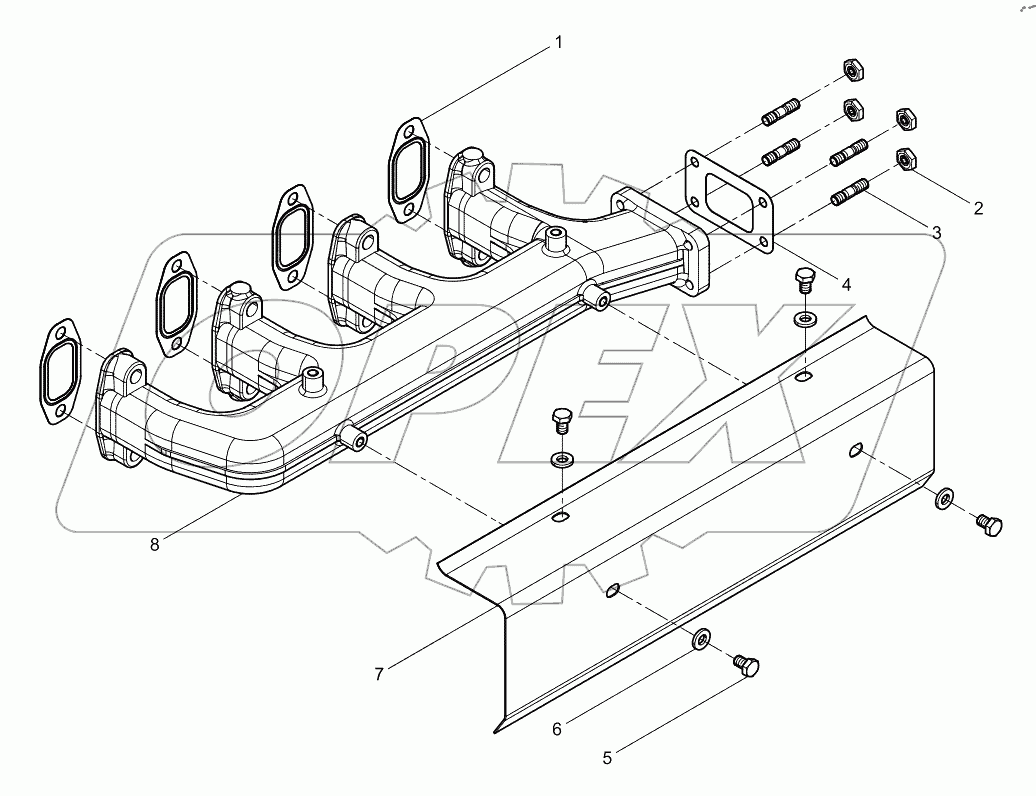 1
2
3
4
8
7
6
5
OPEX