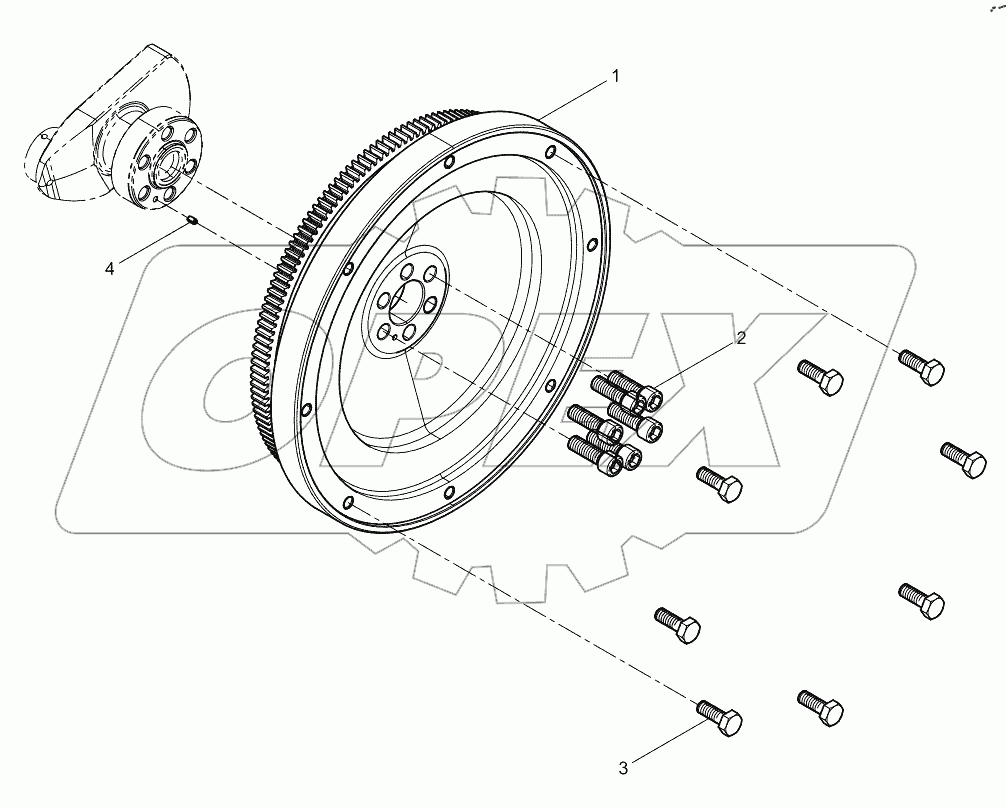 1
4
2
3
OPEX