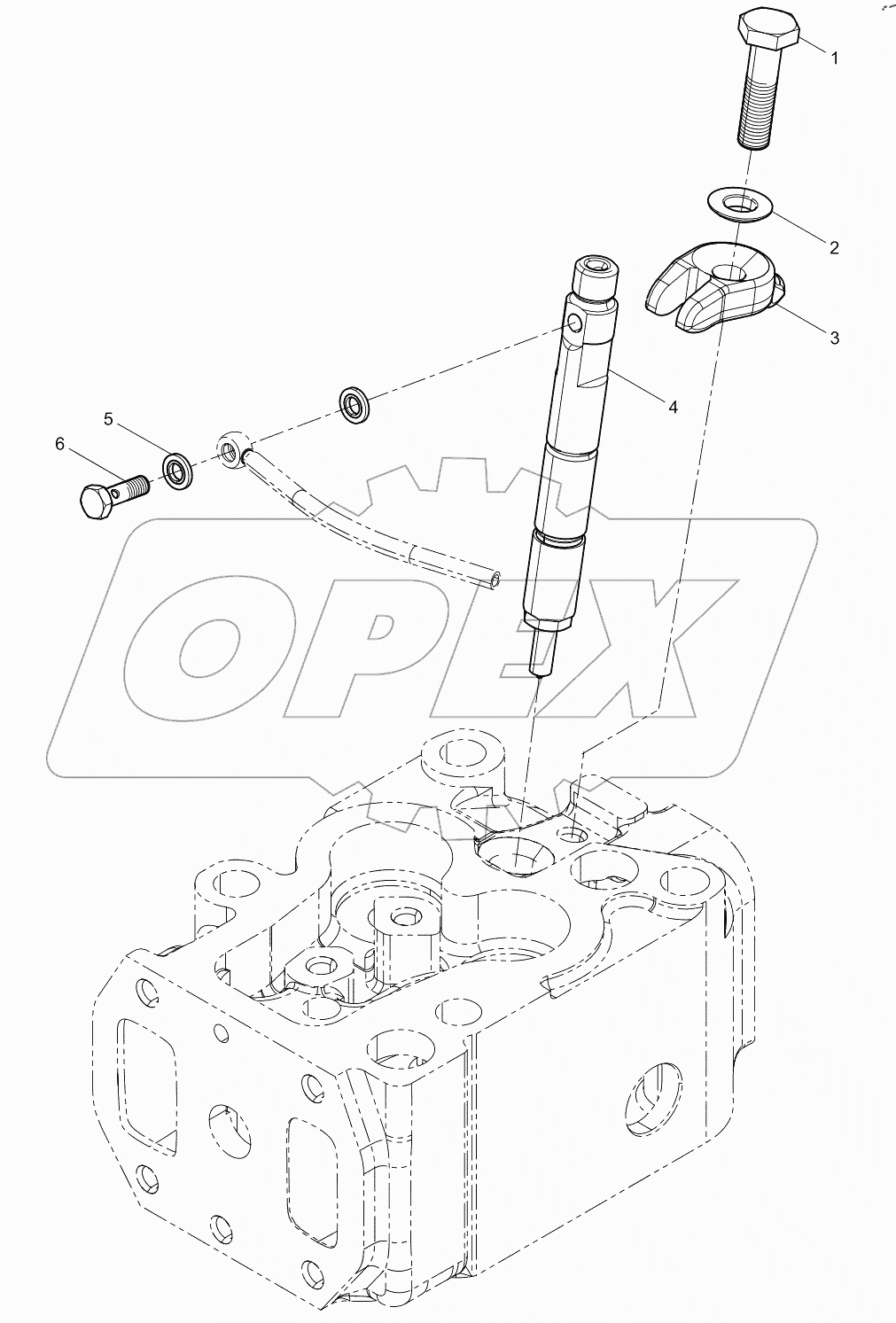 1
2
3
4
5
6
OPEX