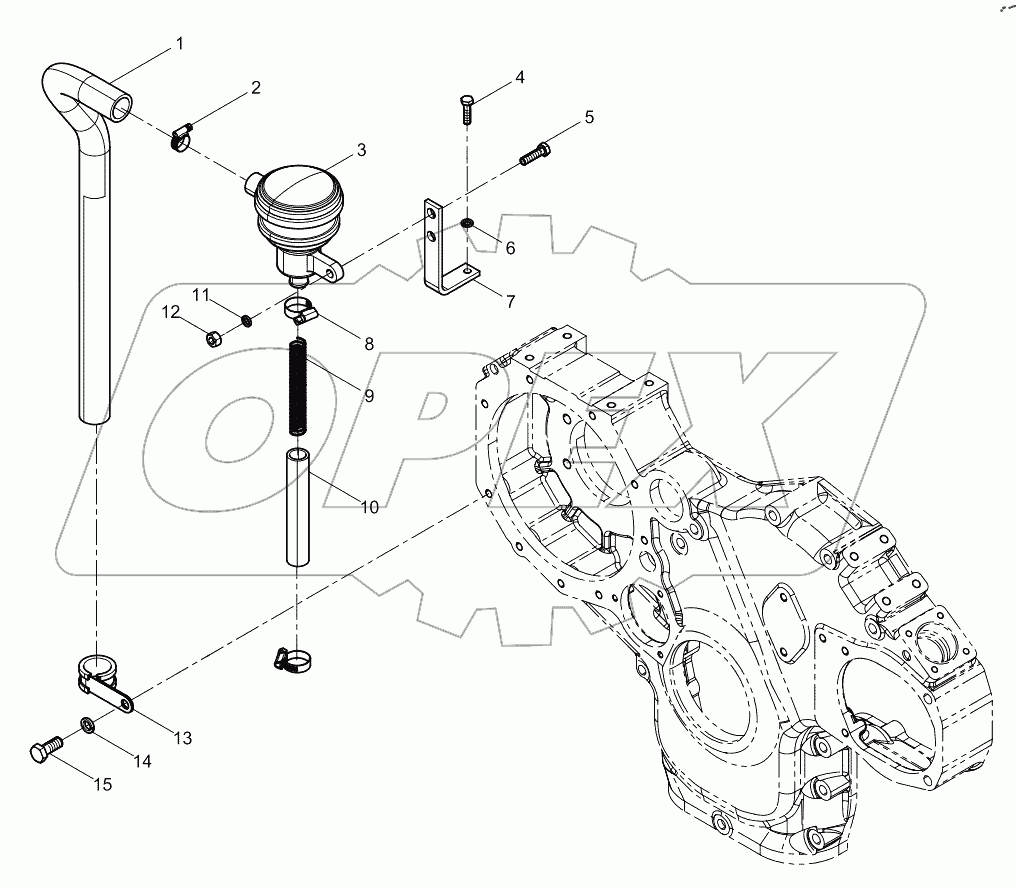 1
2
3
4
5
6
7
8
9
10
11
12
13
14
15
OPEX