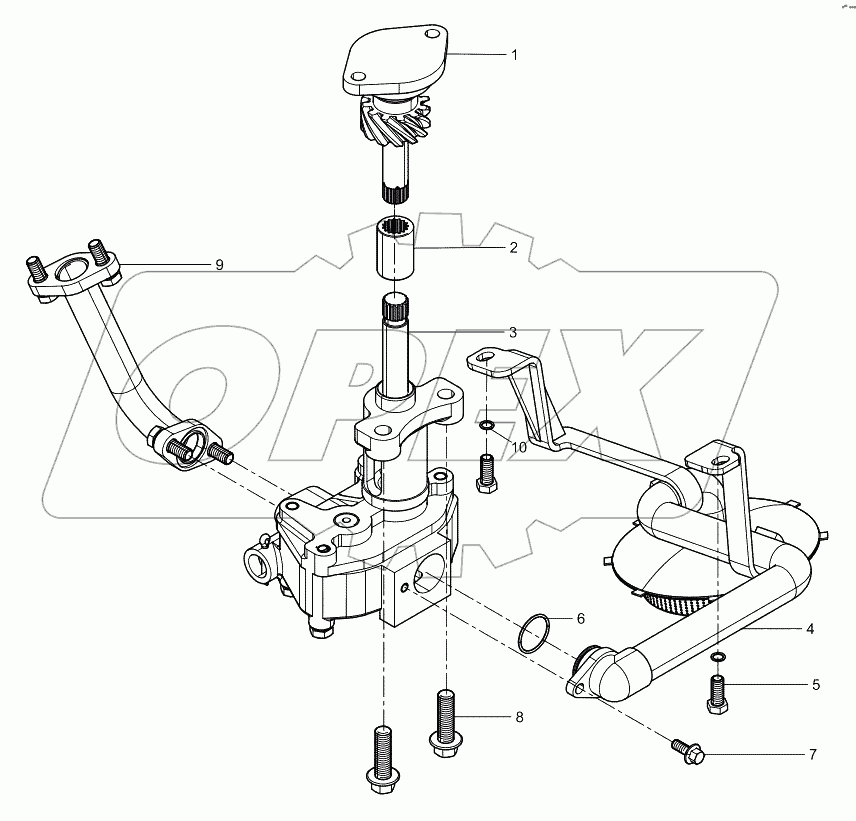 1
2
9
3
10
6
4
5
8
7
OPEX