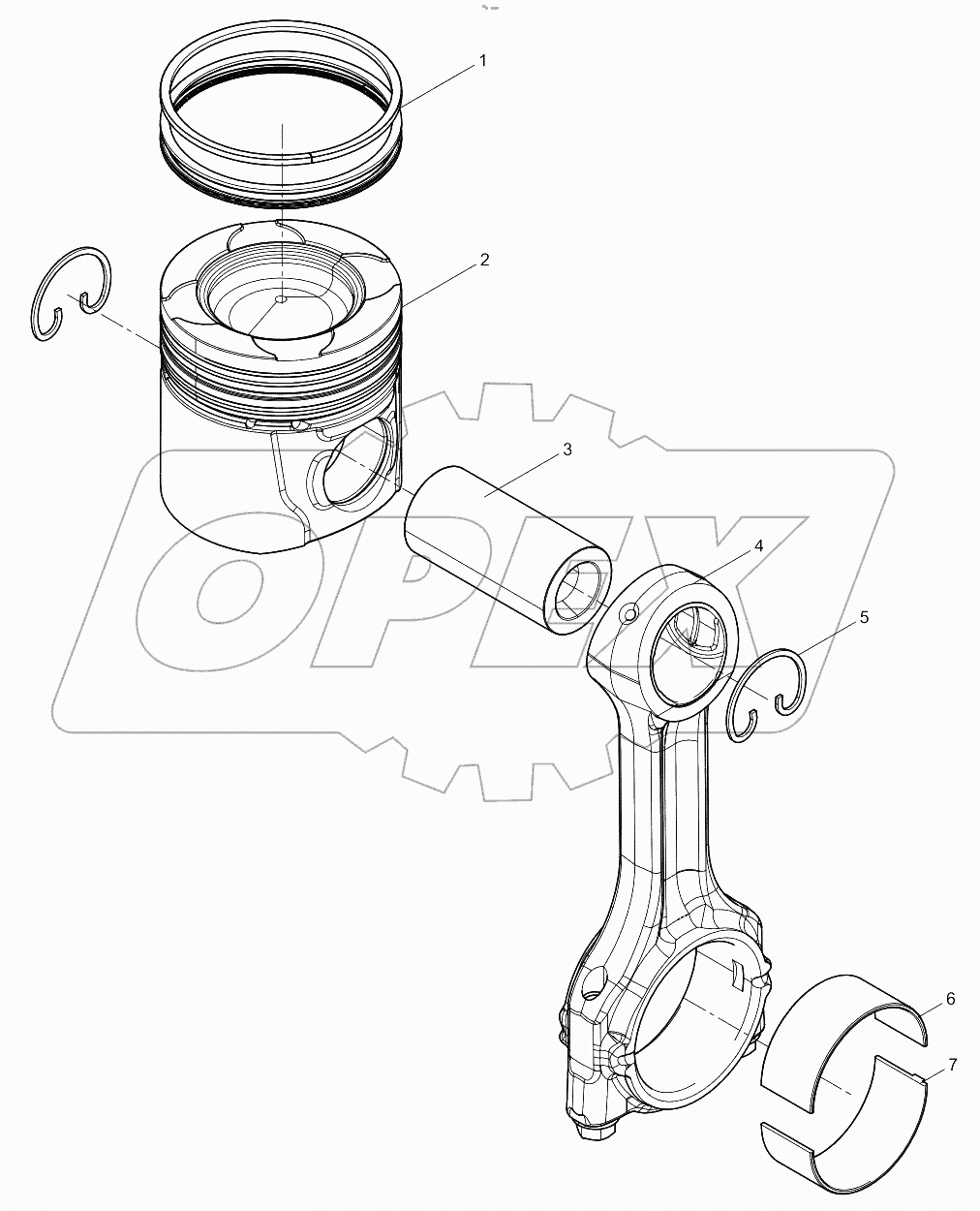 1
2
3
4
5
6
7
OPEX