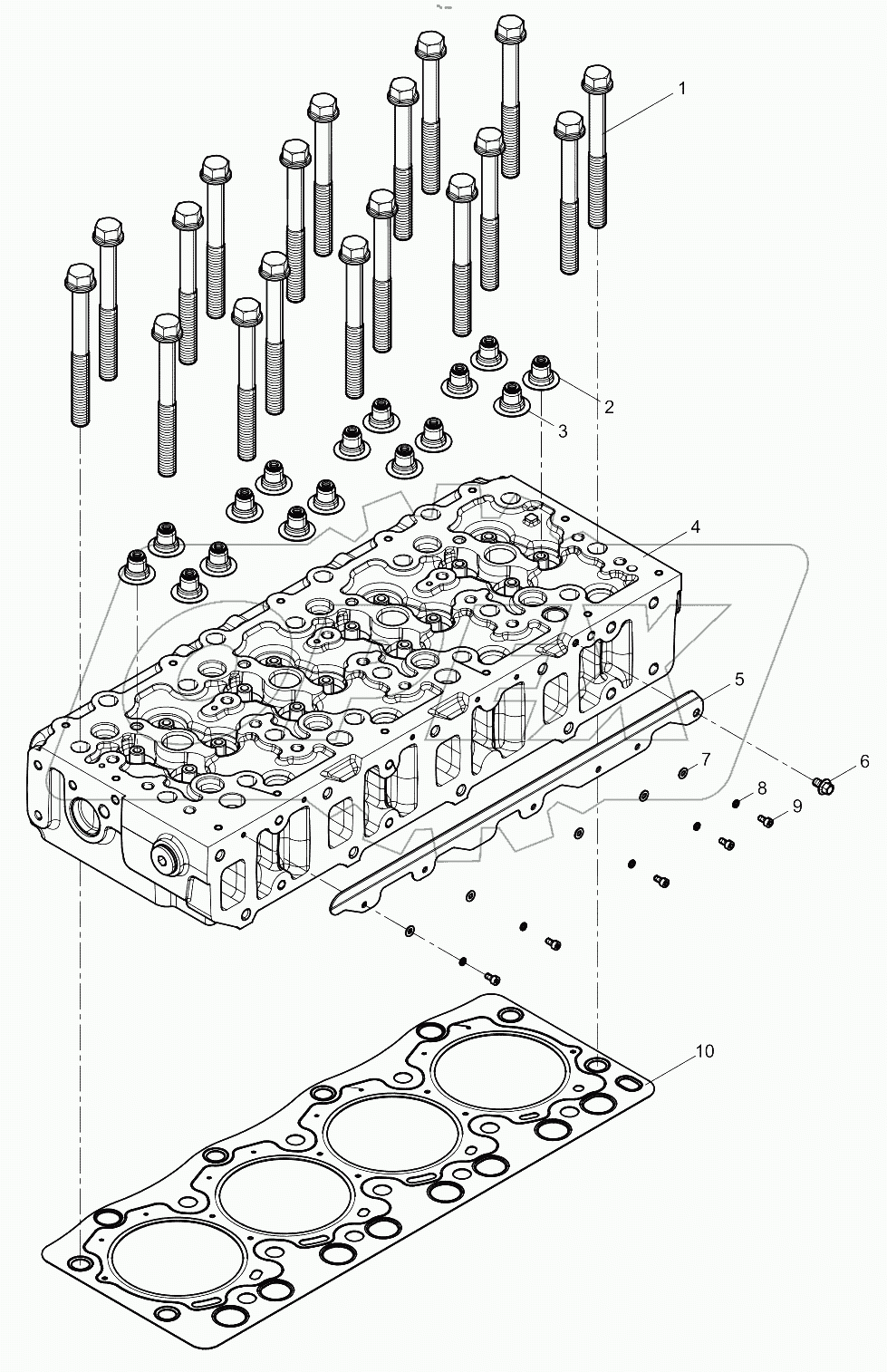 1
2
3
4
5
6
7
8
9
10