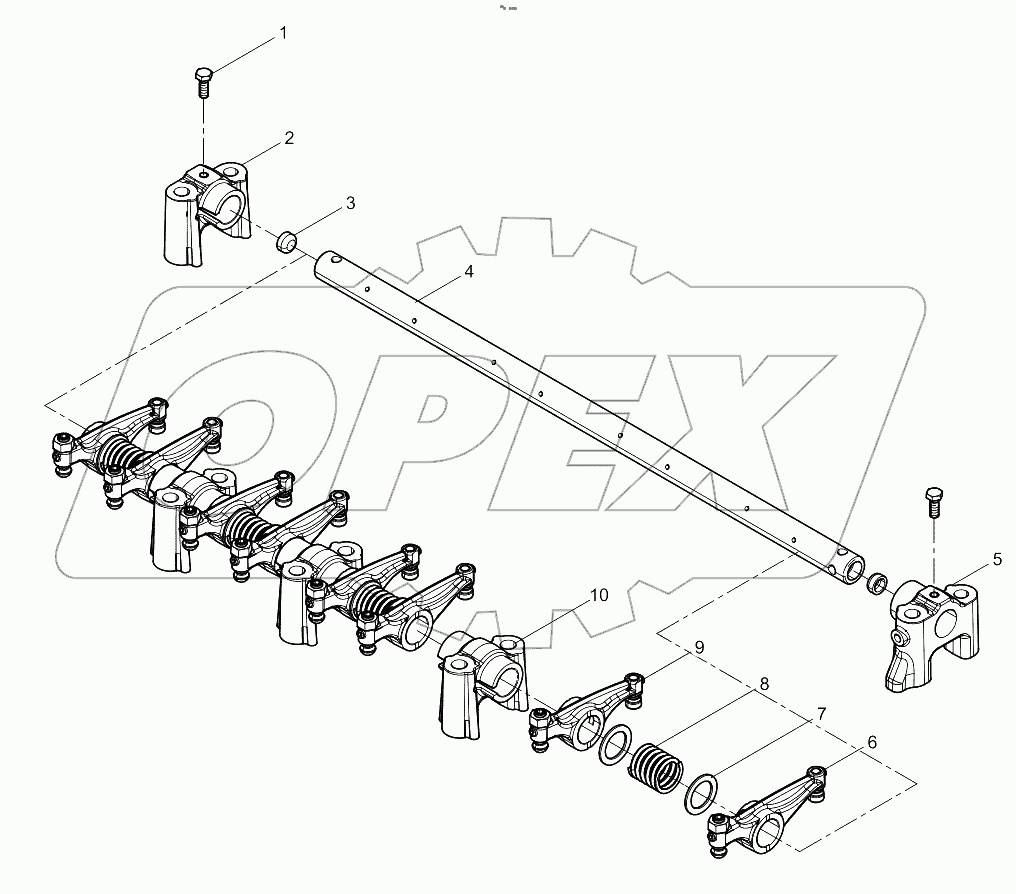 1
2
3
4
OPEX
5
10
9
8
7
6