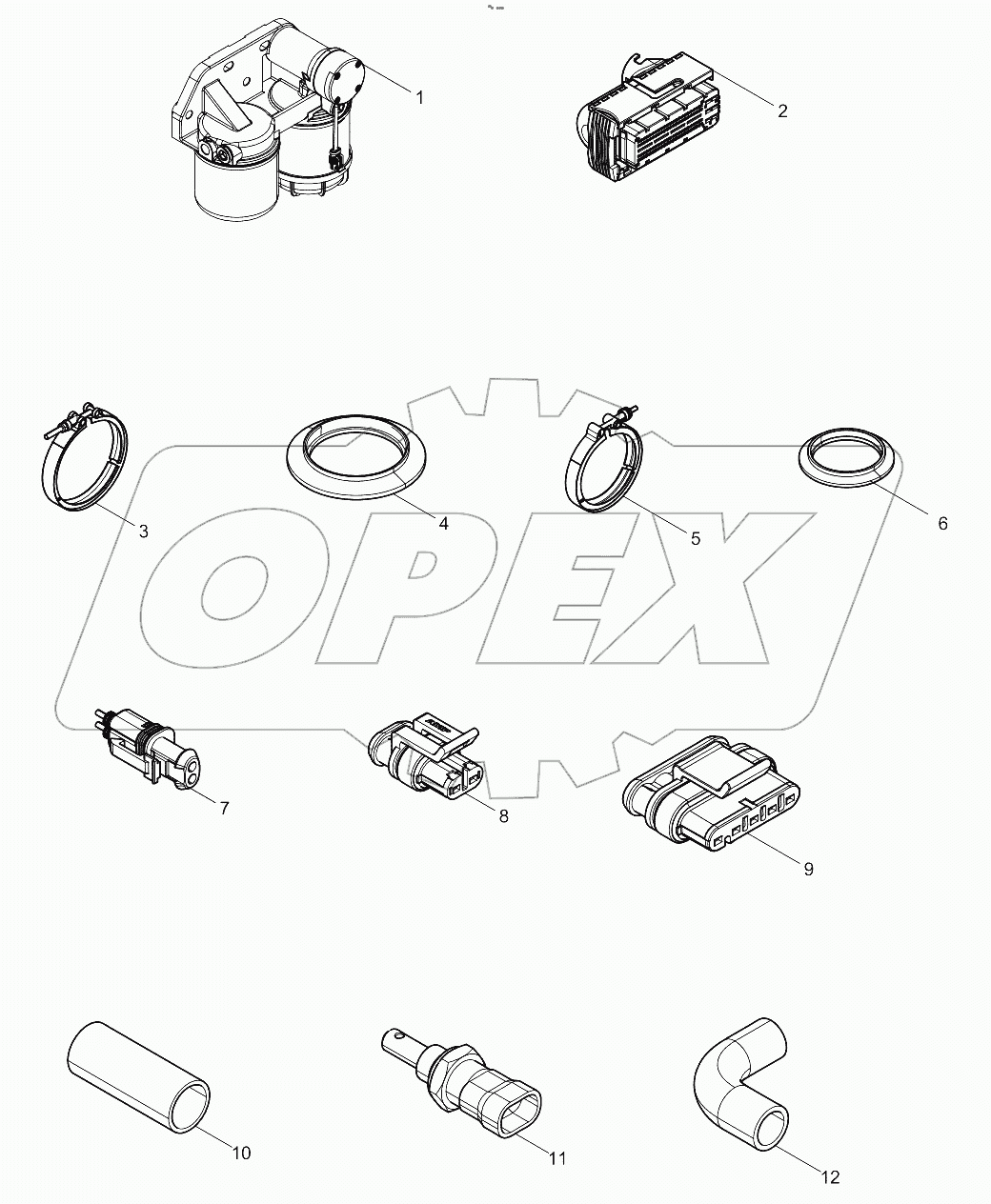 1
2
3
4
5
6
OPEX
7
8
9
10
11
12