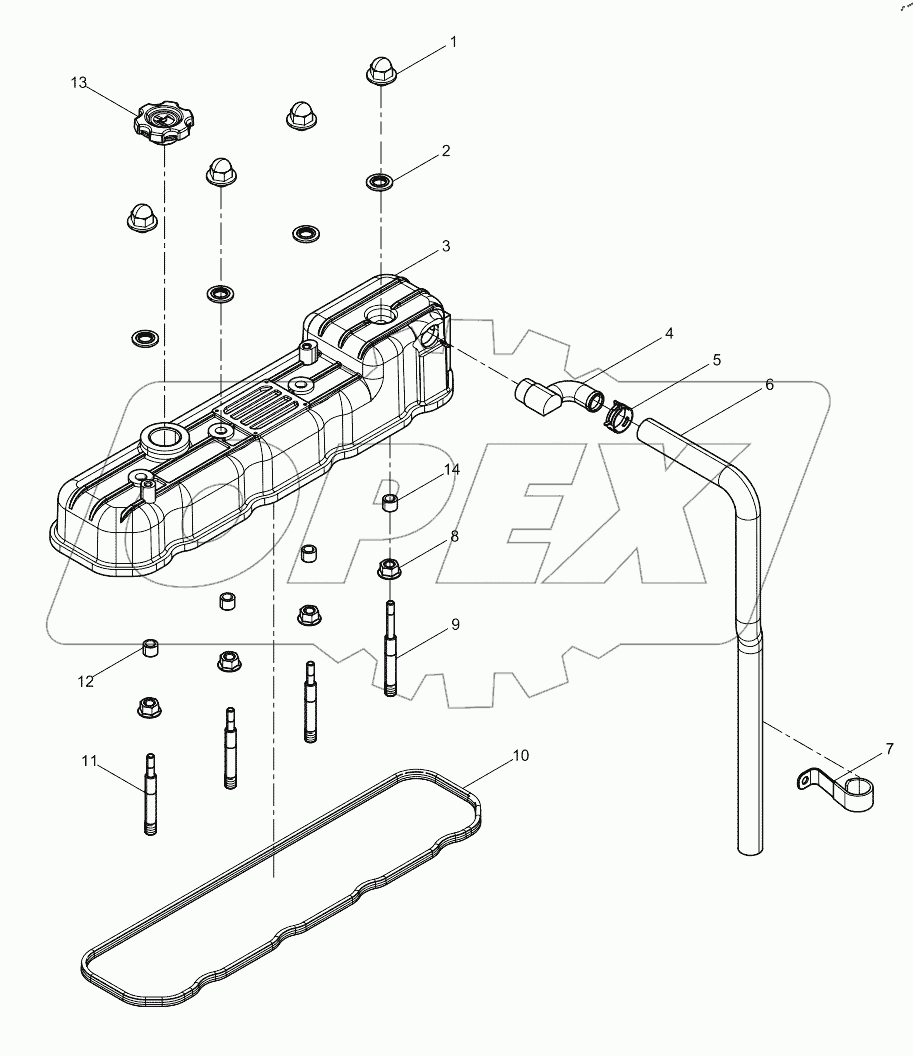 13
1
2
3
4
5
6
14
8
9
12
11
10
7
OPEX