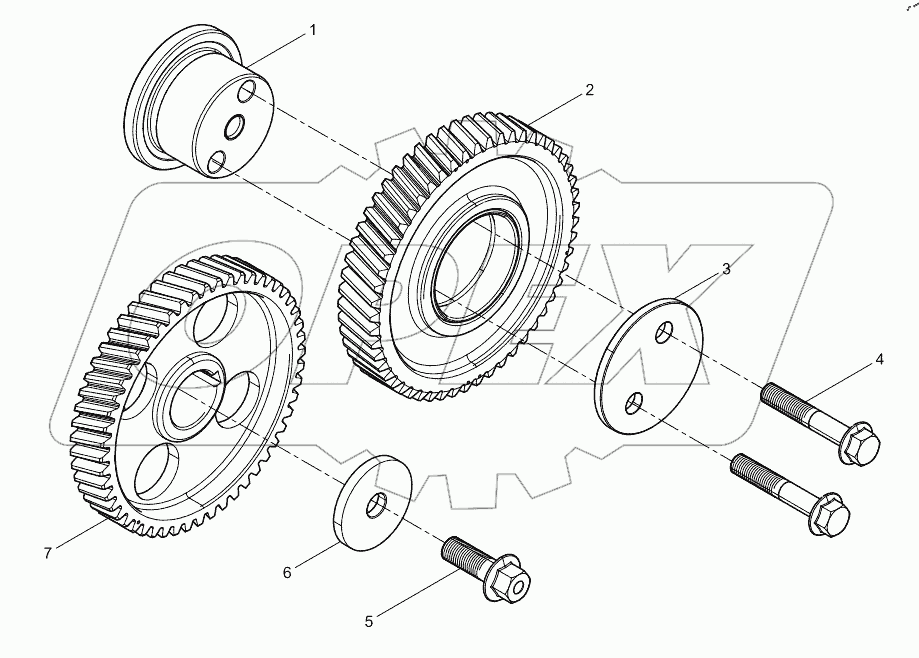 1
2
3
4
7
6
5
OPEX