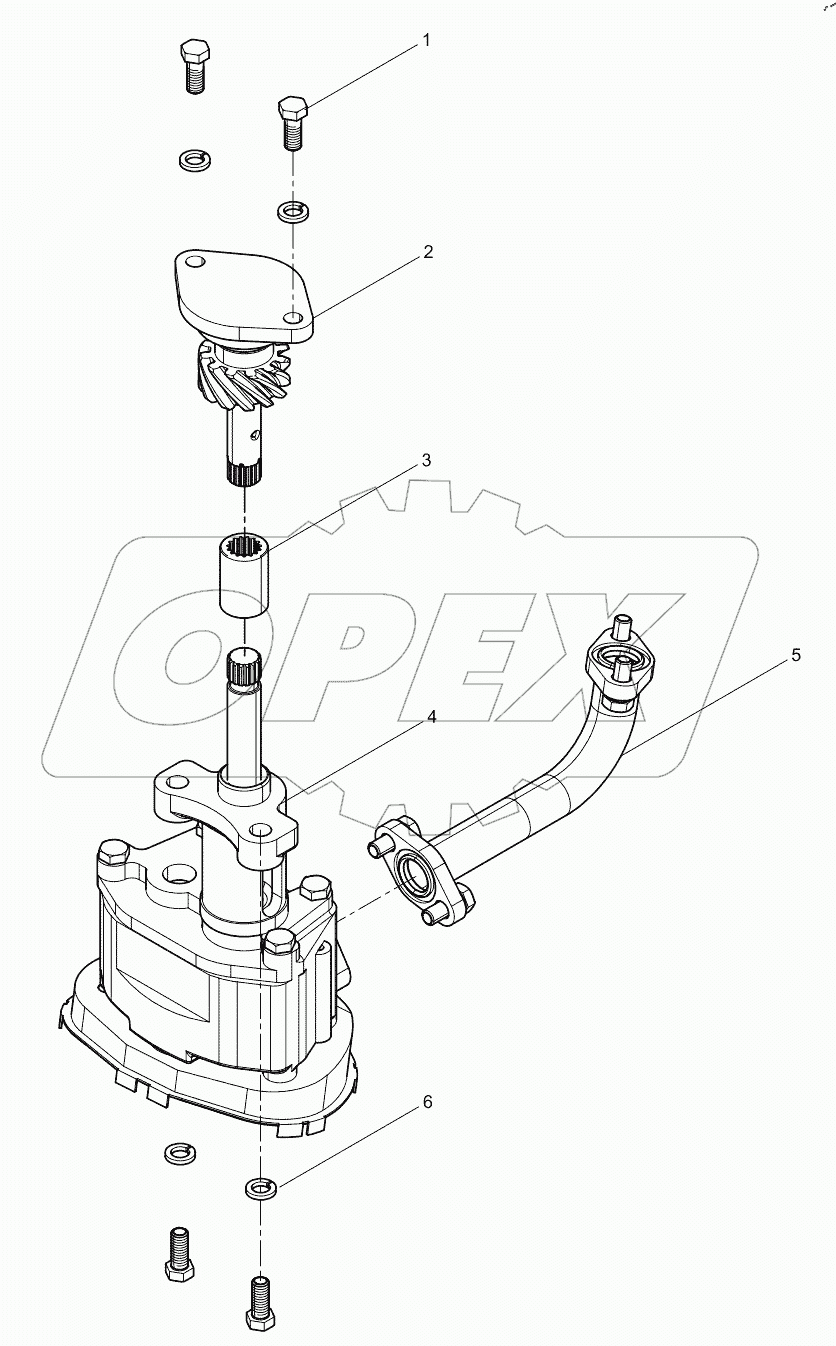 1
2
3
OPEX
5
4
6