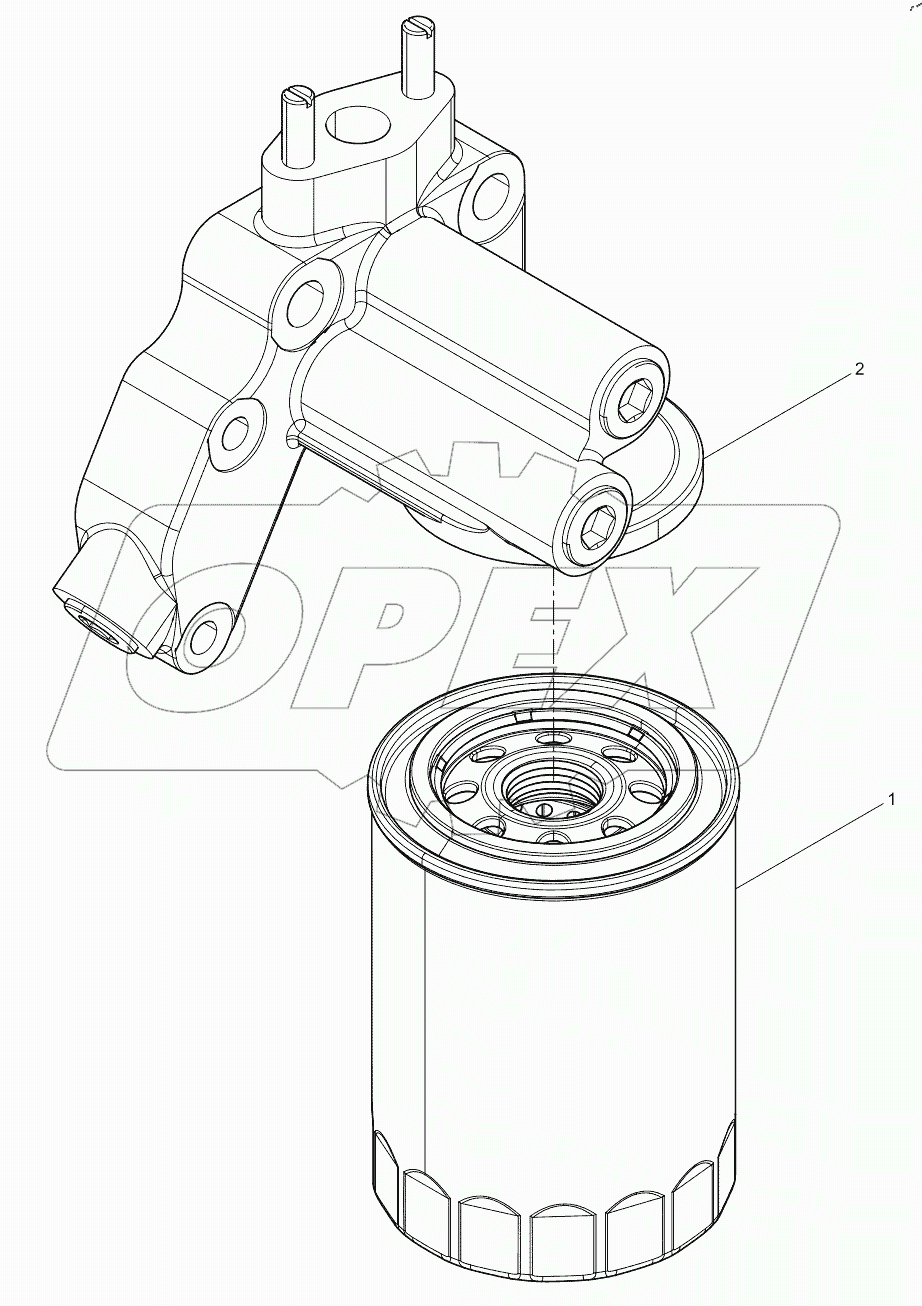 2

OPEX

1