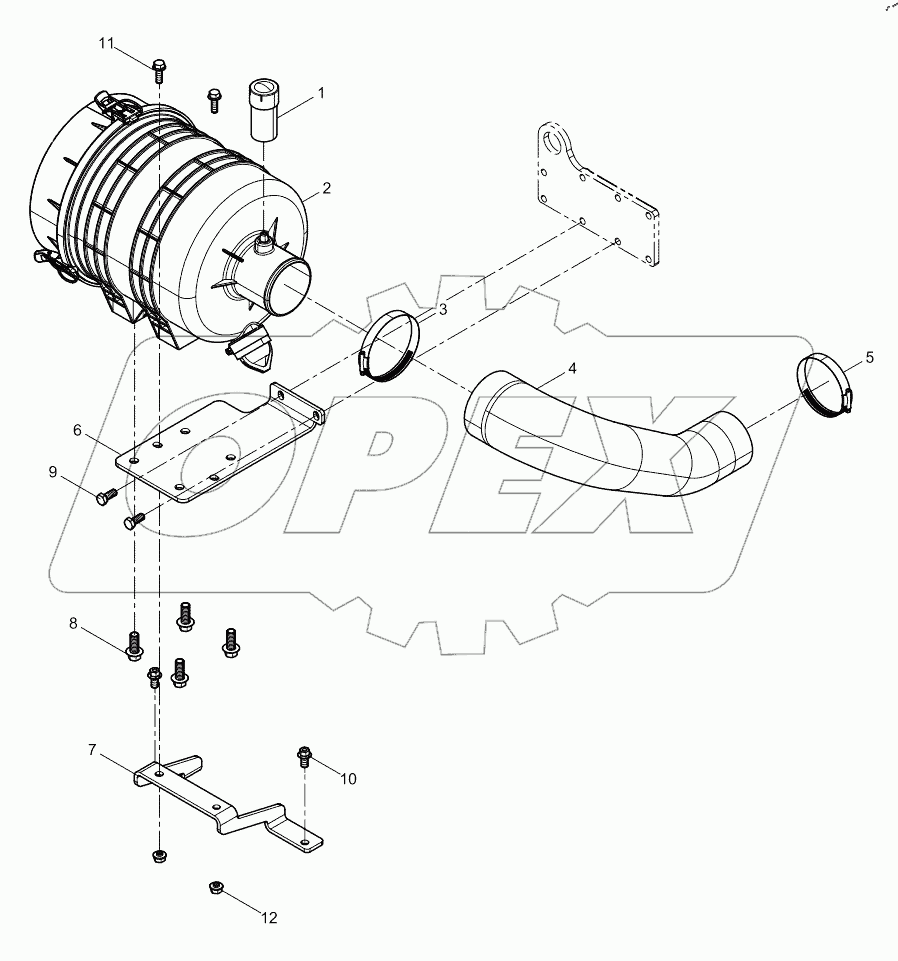 11
1
2
3
4
5
6
9
8
7
10
12
OPEX