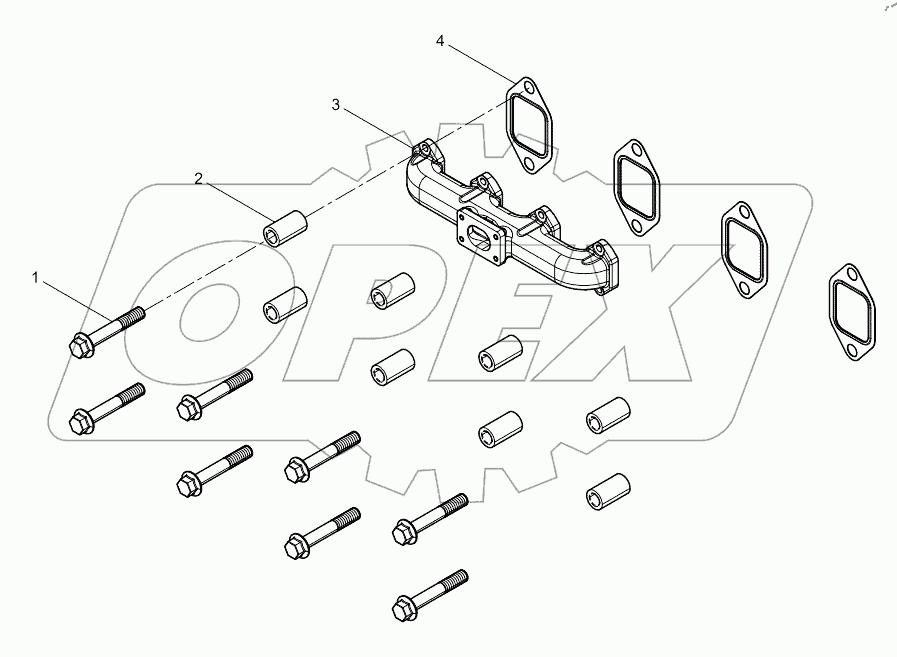 4
3
2
1
OPEX