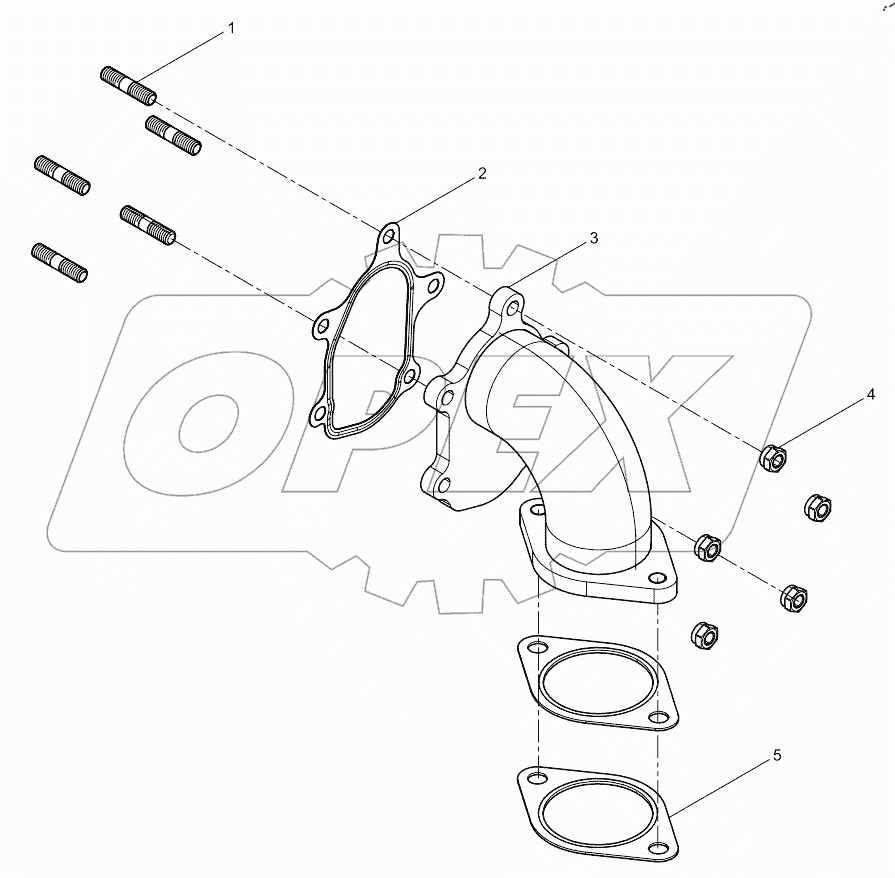 1
2
3
4
5
OPEX