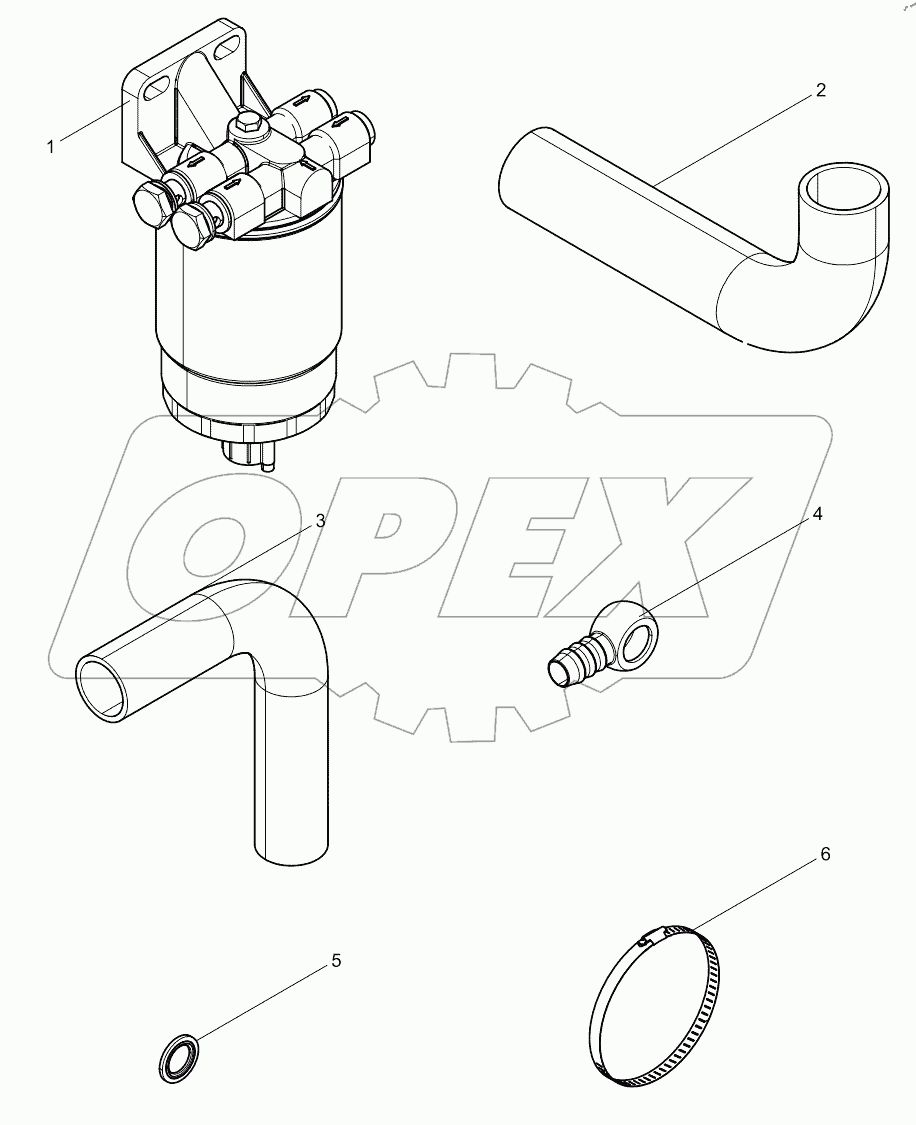 1
2
OPEX
3
4
5
6