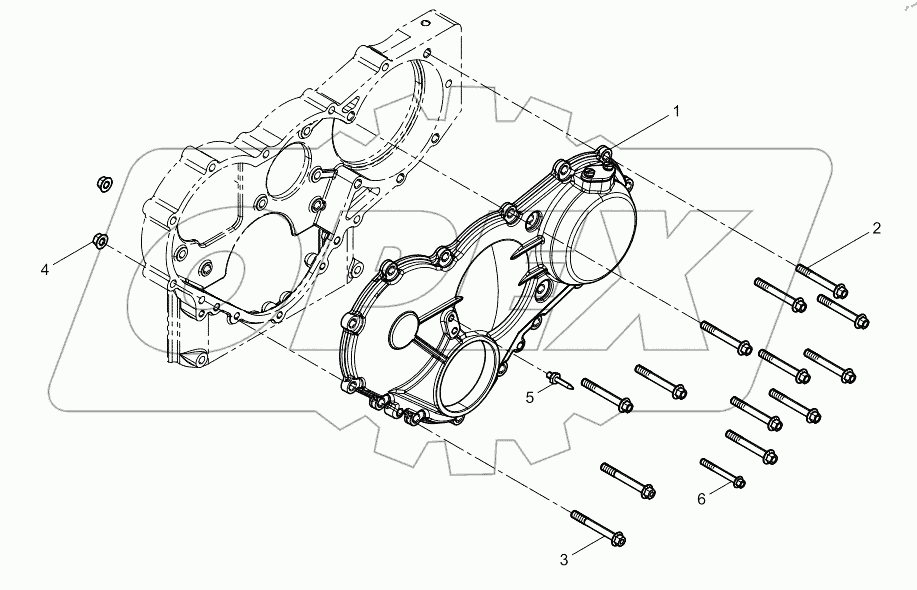 1
2
4
5
6
3
OPEX