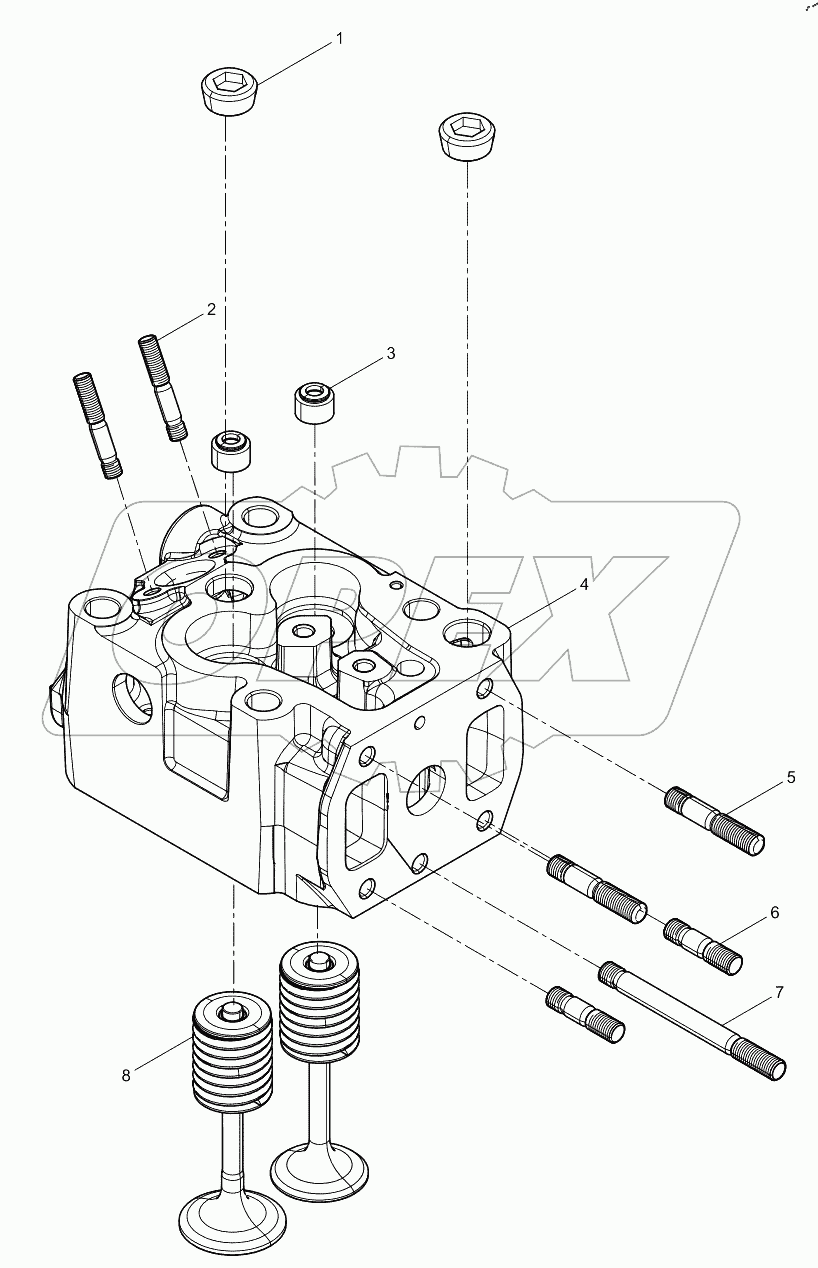 1
2
3
4
5
6
7
8
OREX