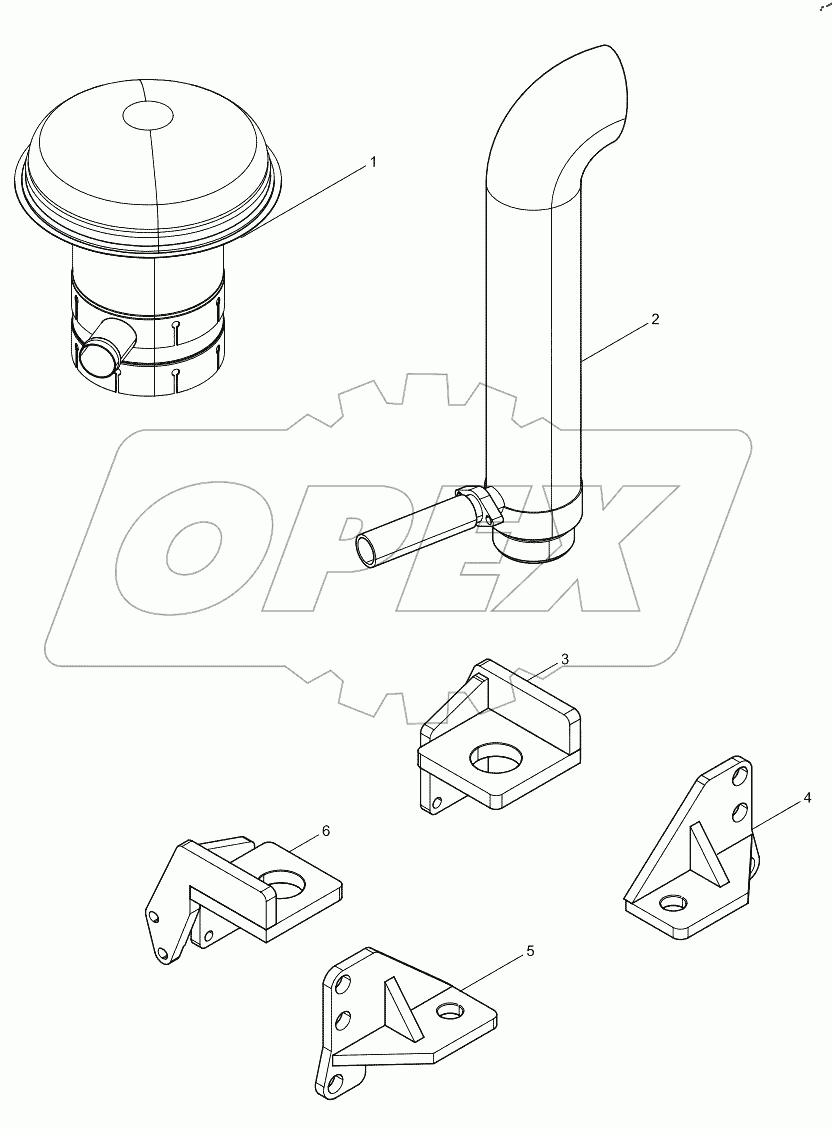 1
2
OPEX
3
4
6
5