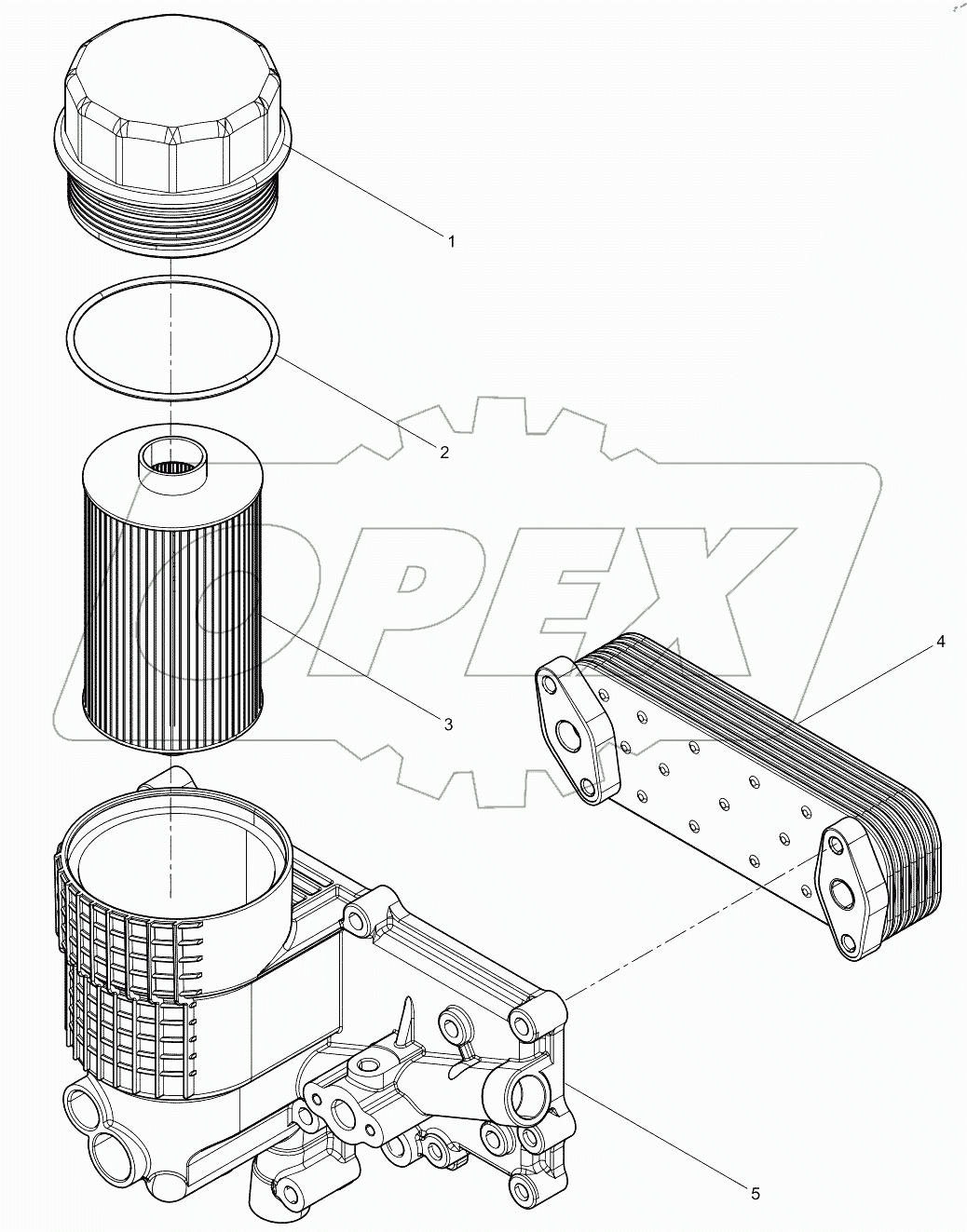 1
2
OPEX
3
4
5