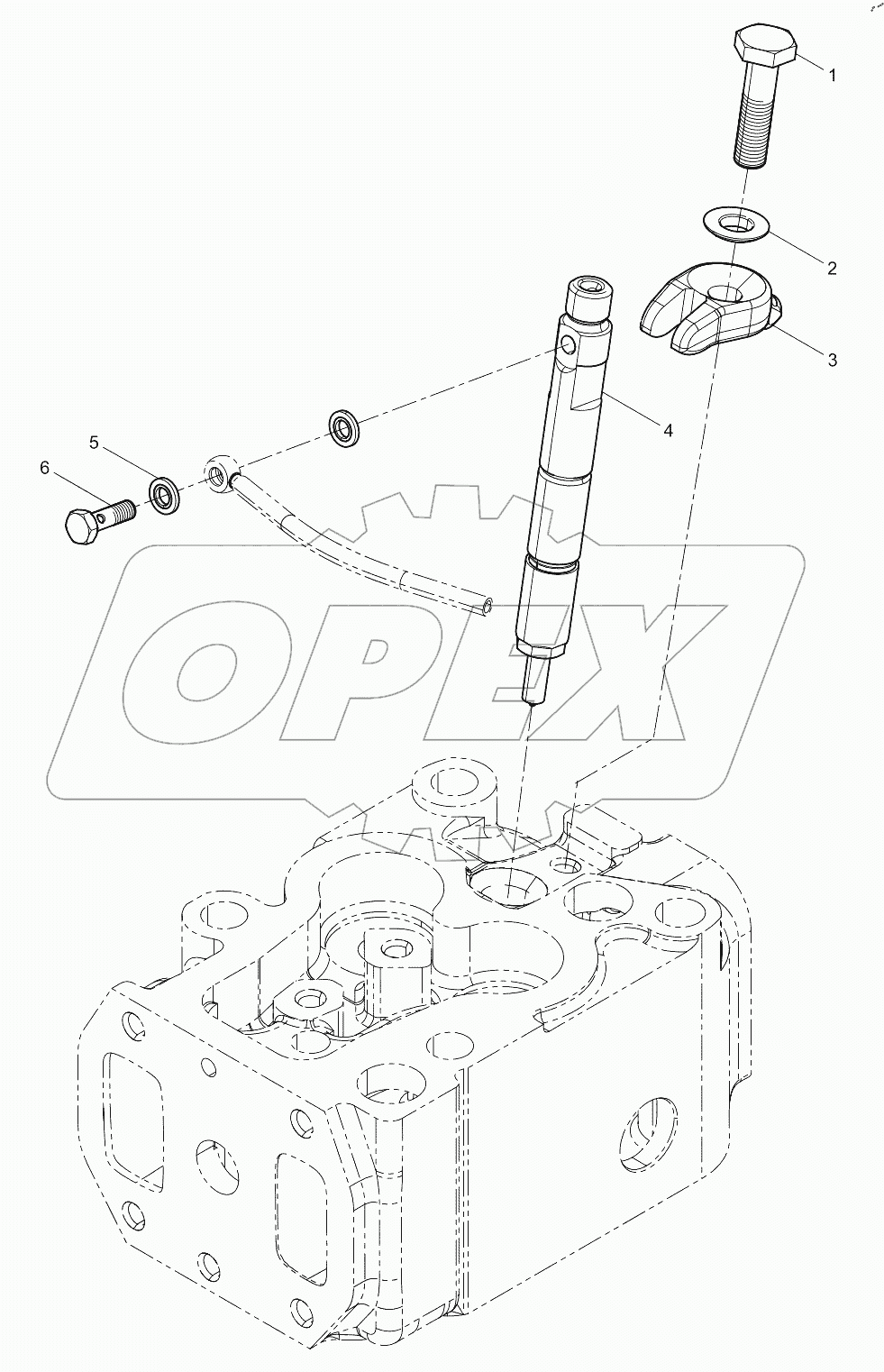 1
2
3
4
5
6
OPEX