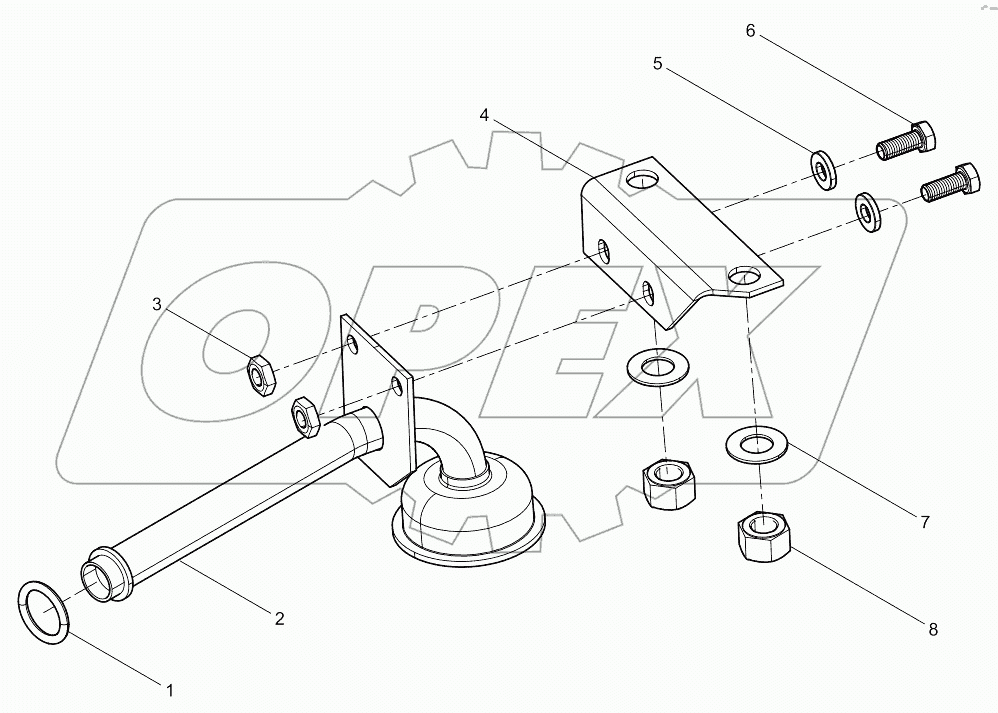 6
5
4
3
OPEX
7
2
8
1