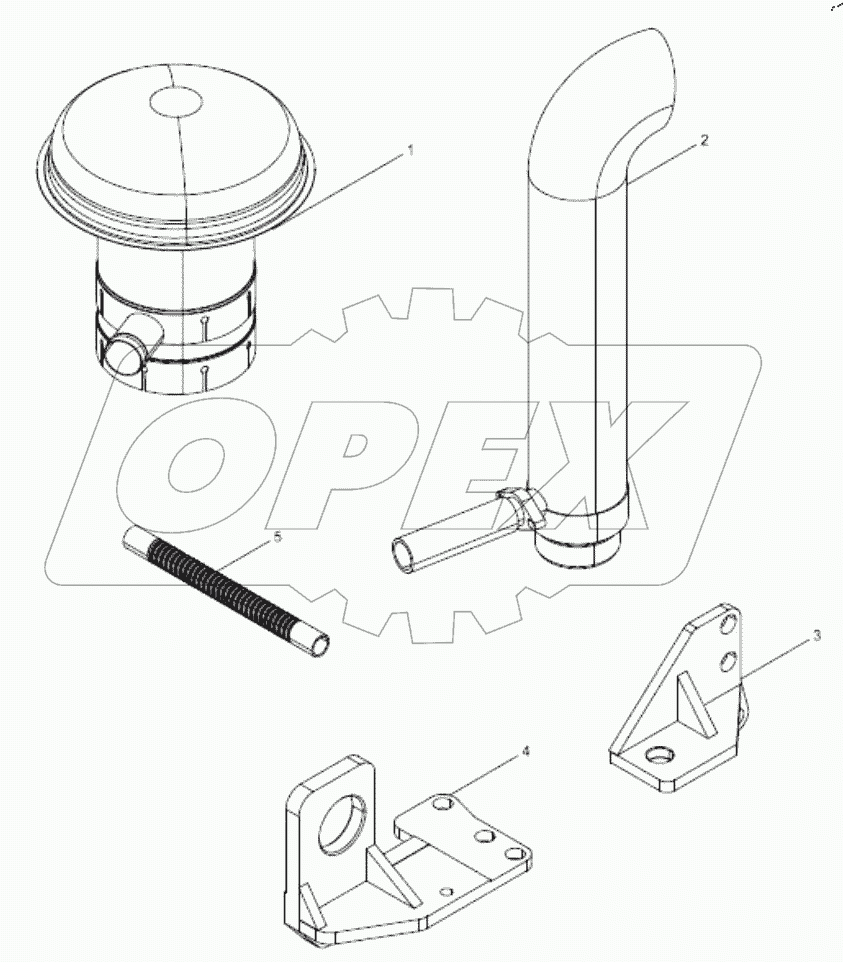 1
2
OPEX
5
3
4