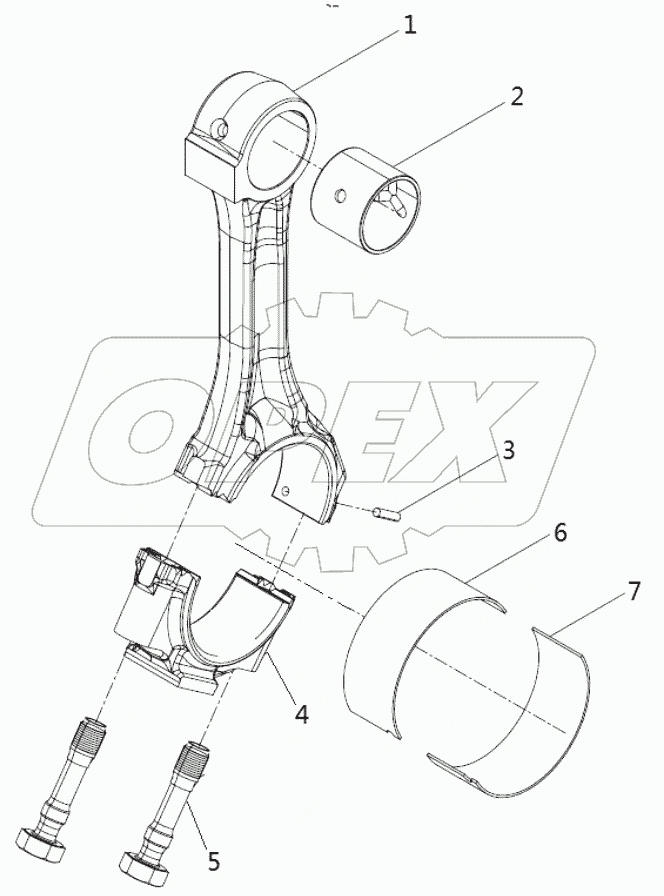 1
2
OPEX
3
6
7
4
5