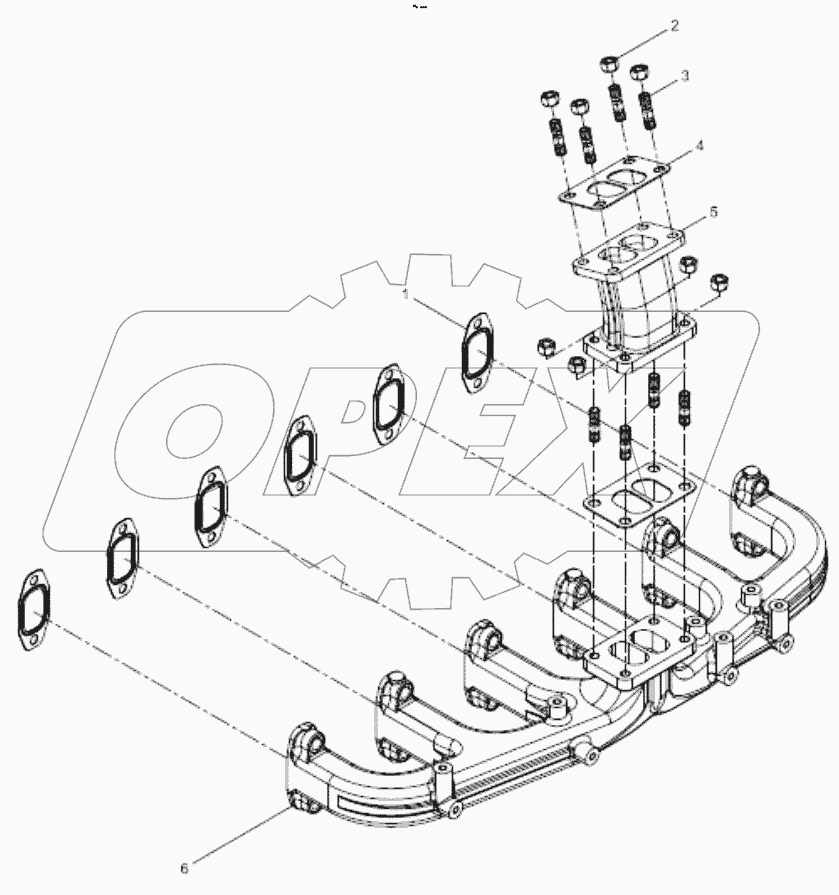 2
3
4
5
1
OPEX
6