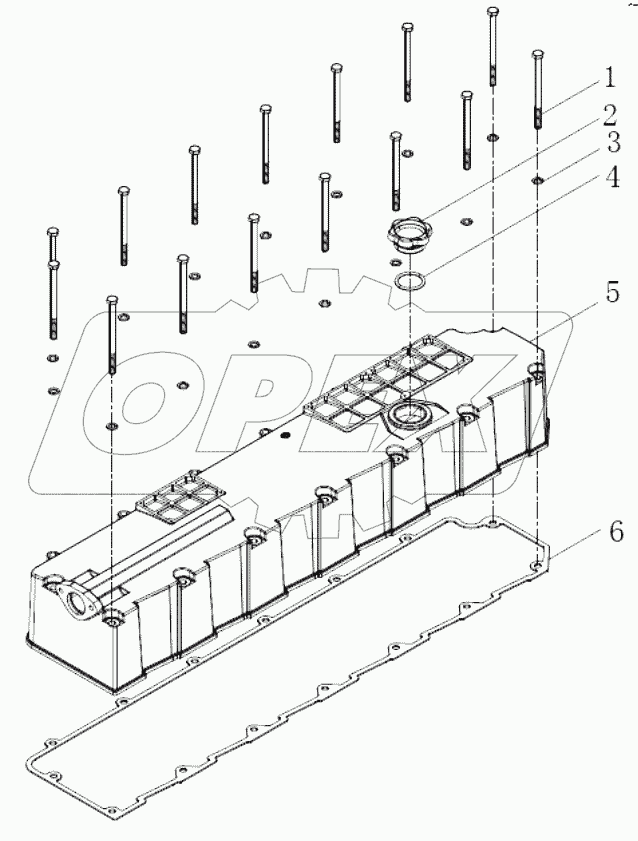 1
2
3
4
5
6
OPEX