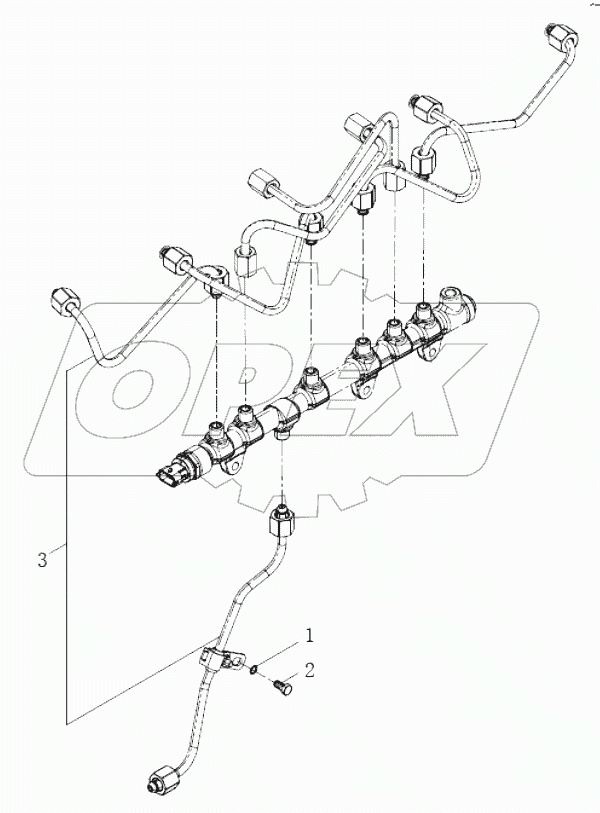 OPEX

3

1

2